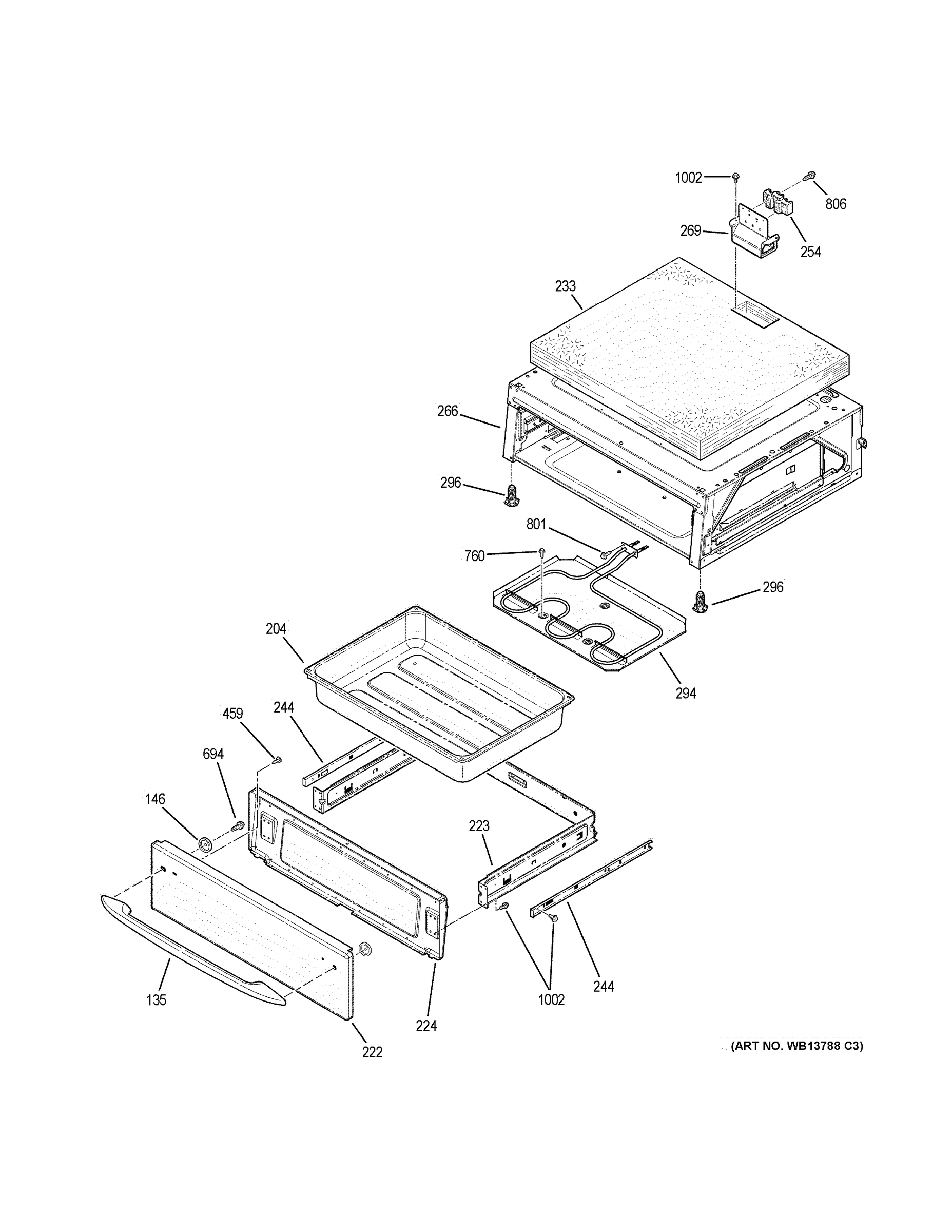 1002
806
269
254
233
266
296
801
760
296
204
294
459
244
694
146
223
135
224
1002
244
222
(ART NO. WB13788 C3)