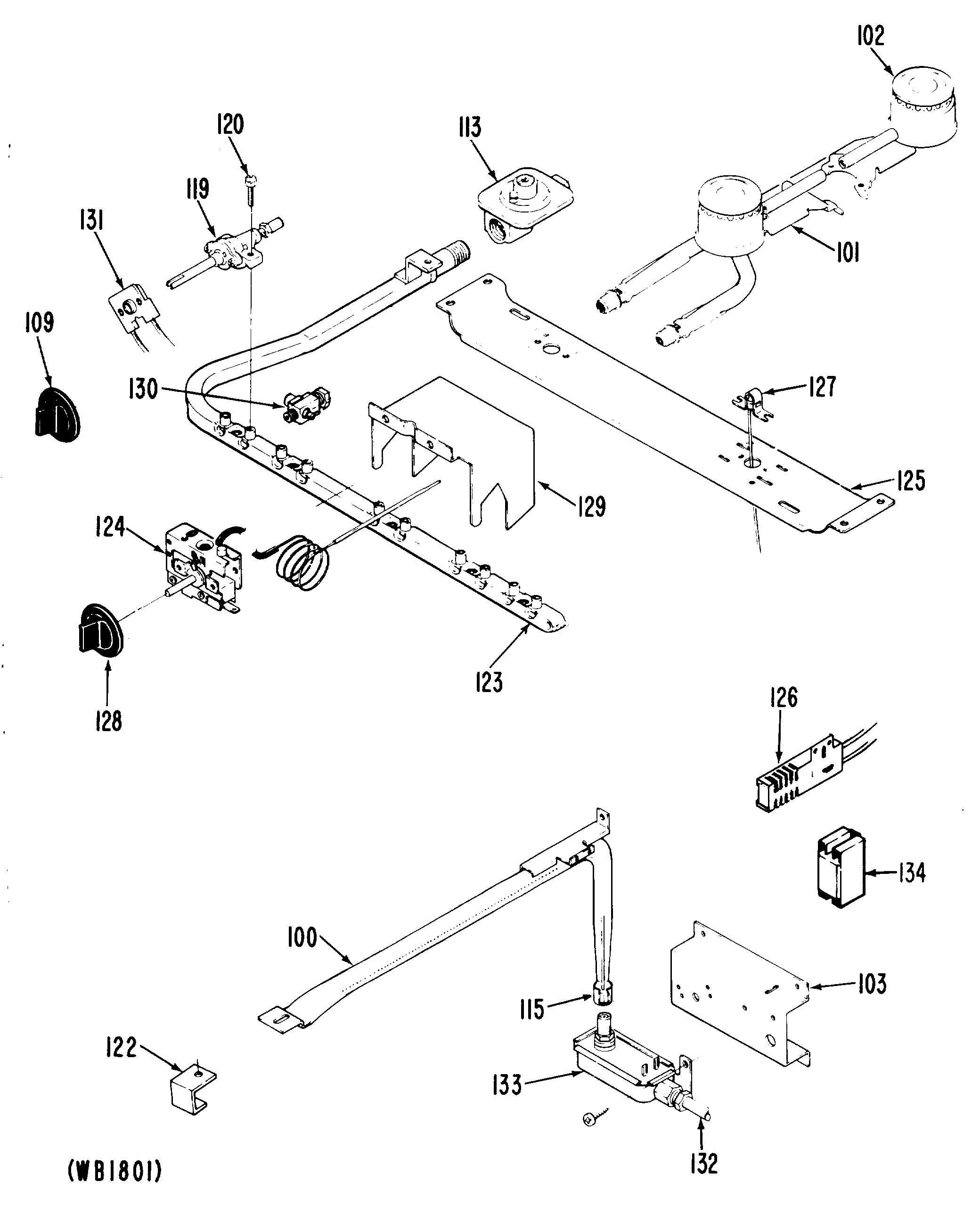 102
120
113
119
131
101
109
130
127
125
129
124
123
128
126
134
100
103
115
122
133
132
(WB1801)