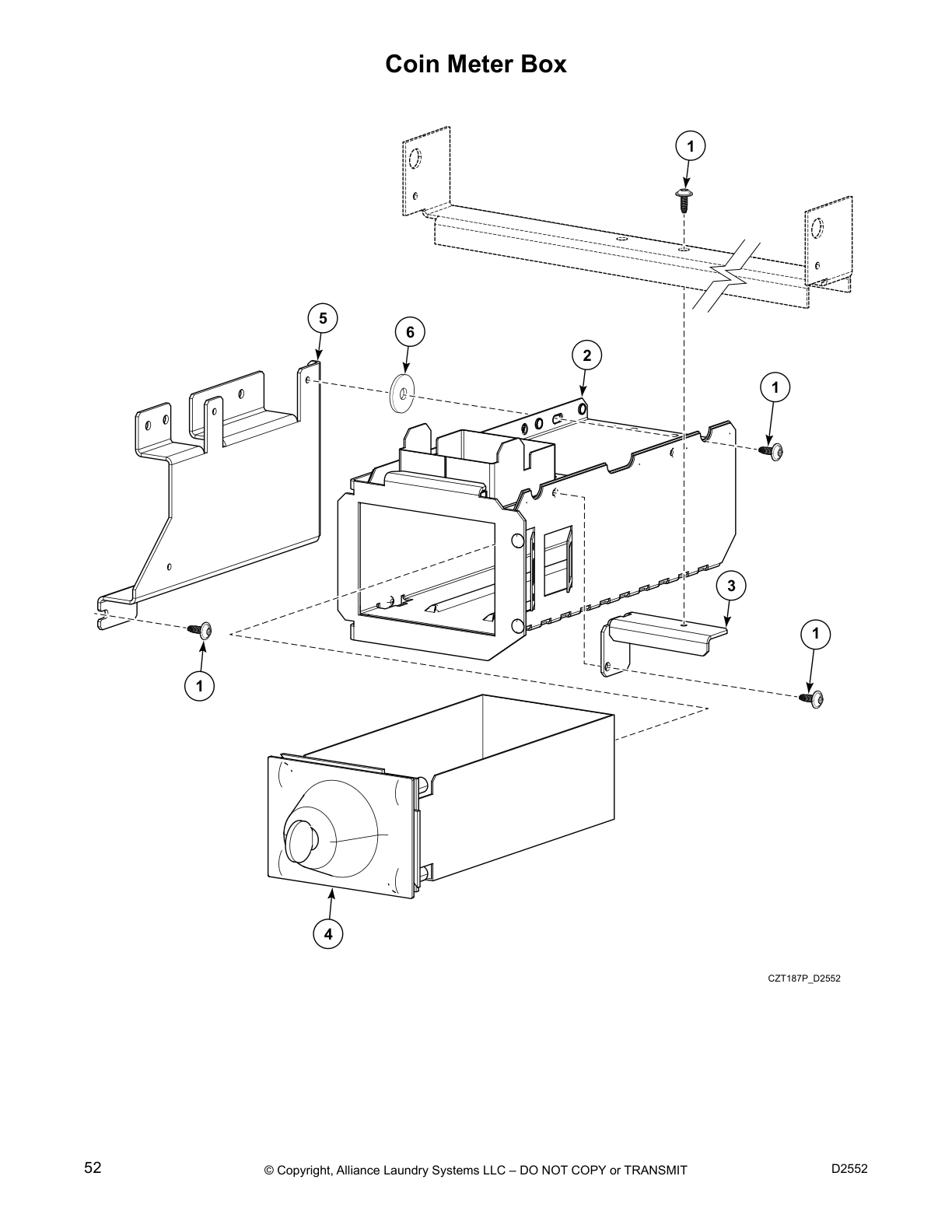 Coin Meter Box

1

5

6

2

1

3

1

1

4

CZT187P_D2552

52

© Copyright, Alliance Laundry Systems LLC – DO NOT COPY or TRANSMIT

D2552