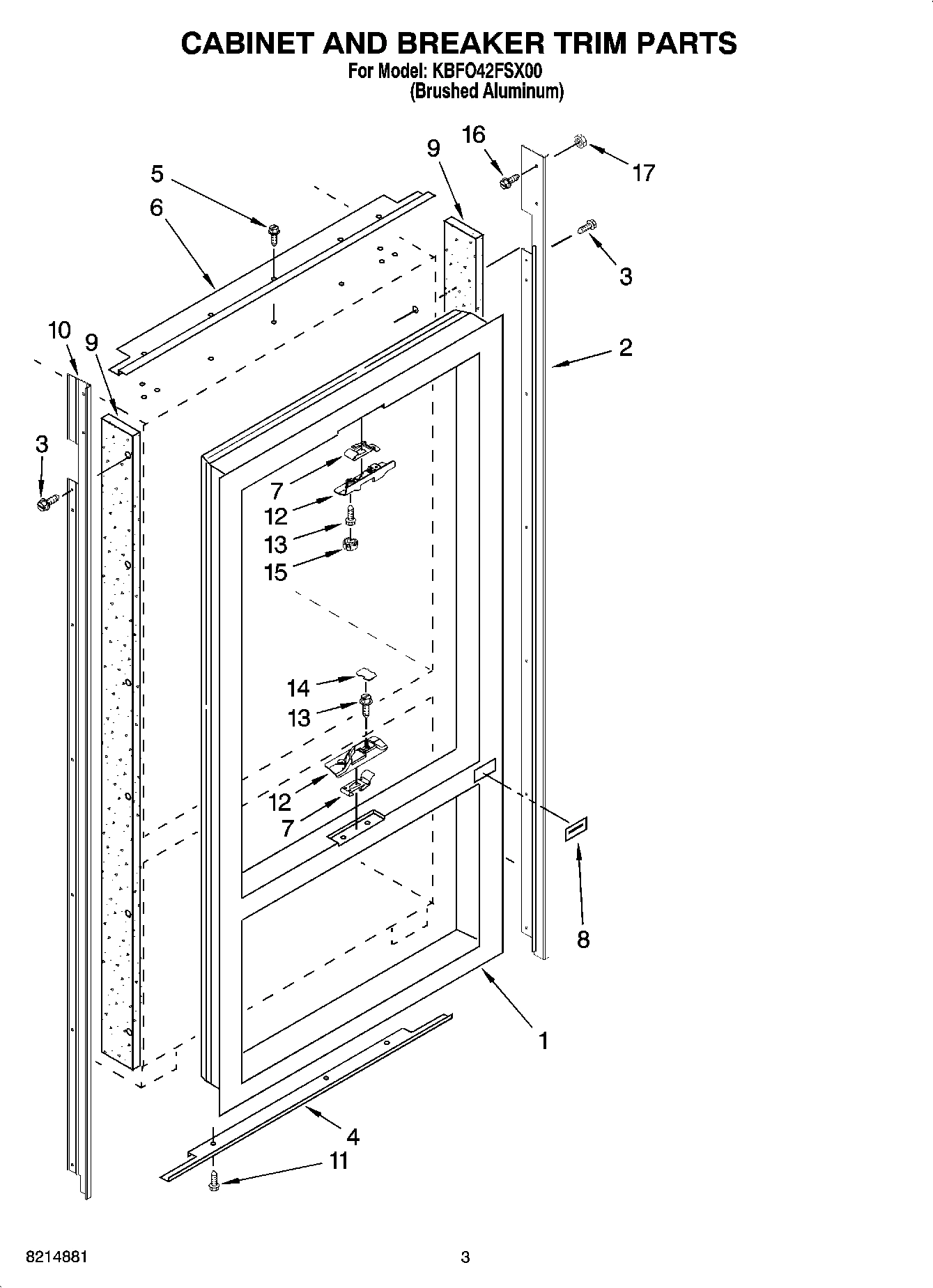 CABINET AND BREAKER TRIM PARTS
For Model: KBFO42FSX00
(Brushed Aluminum)

16
9
17
5
6
3
10
9
2
3
7
12
13
15
14
13
12
7
8
1
4
11

8214881
3