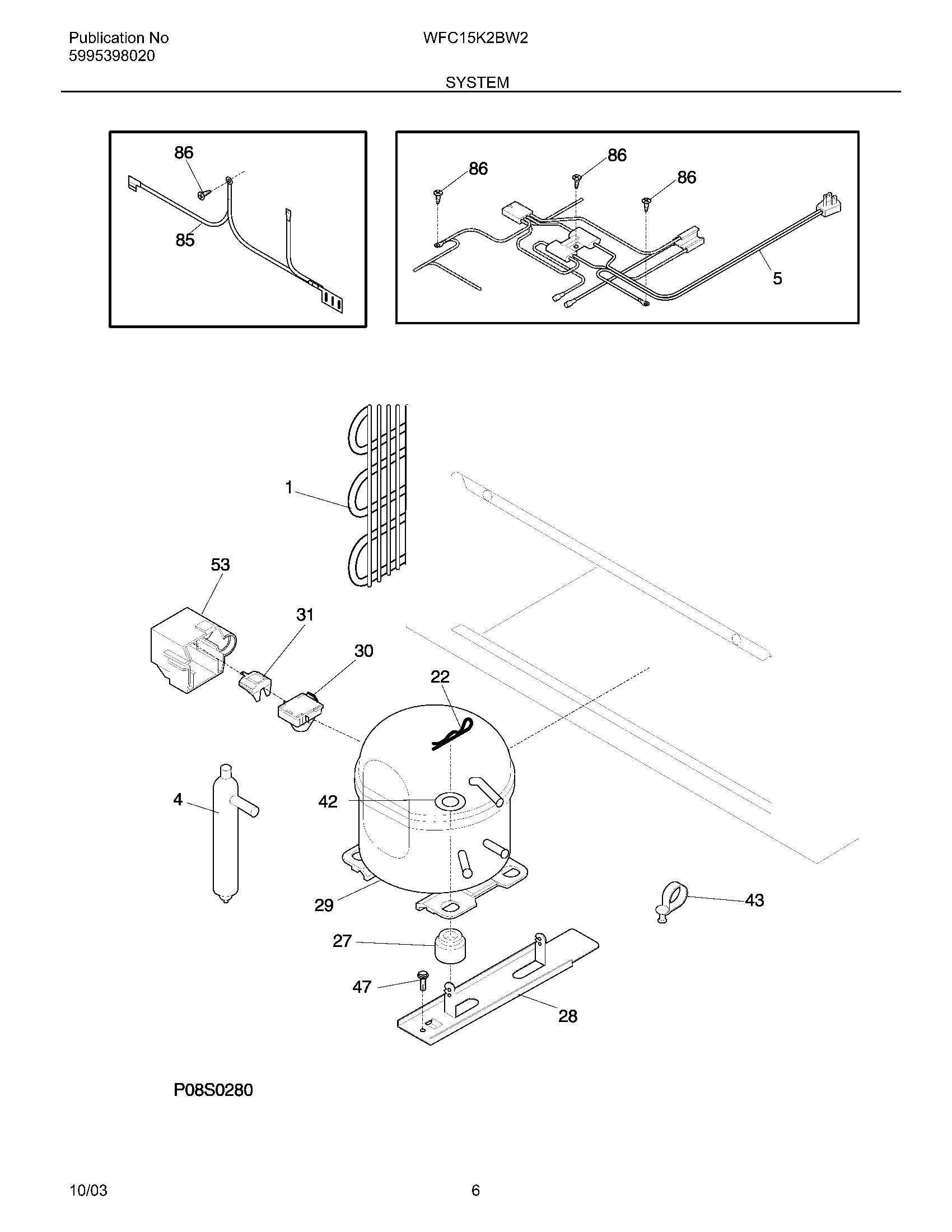 Publication No
5995398020

WFC15K2BW2

SYSTEM

86
85

86
86
86
5

1
53
31
30
22
4
42
29
43
27
47
28

P08S0280

10/03

6