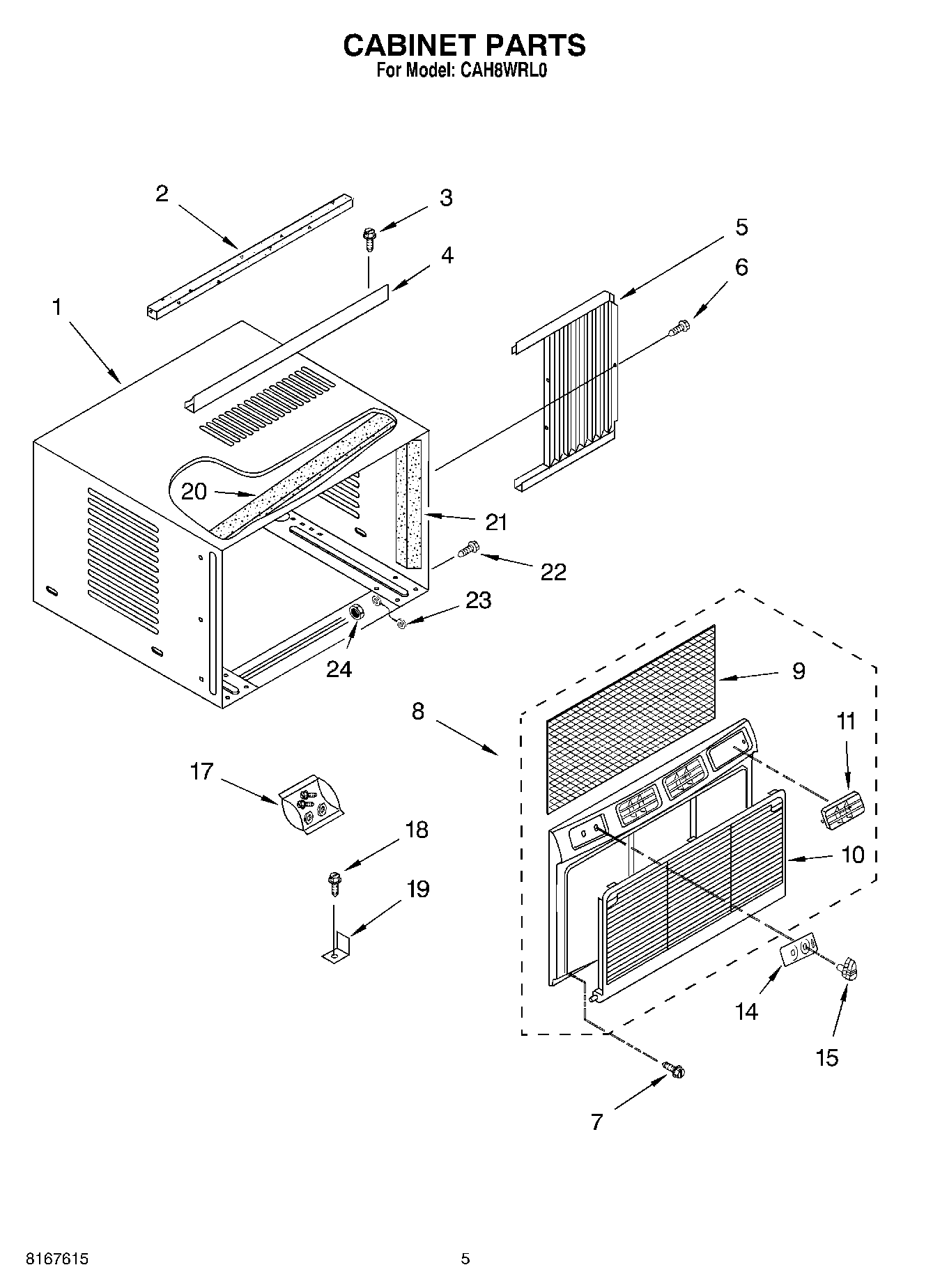 CABINET PARTS
For Model: CAH8WRL0

2
3
4
5
6
1
20
21
22
23
24
9
8
11
17
10
18
19
14
15
7

8167615
5