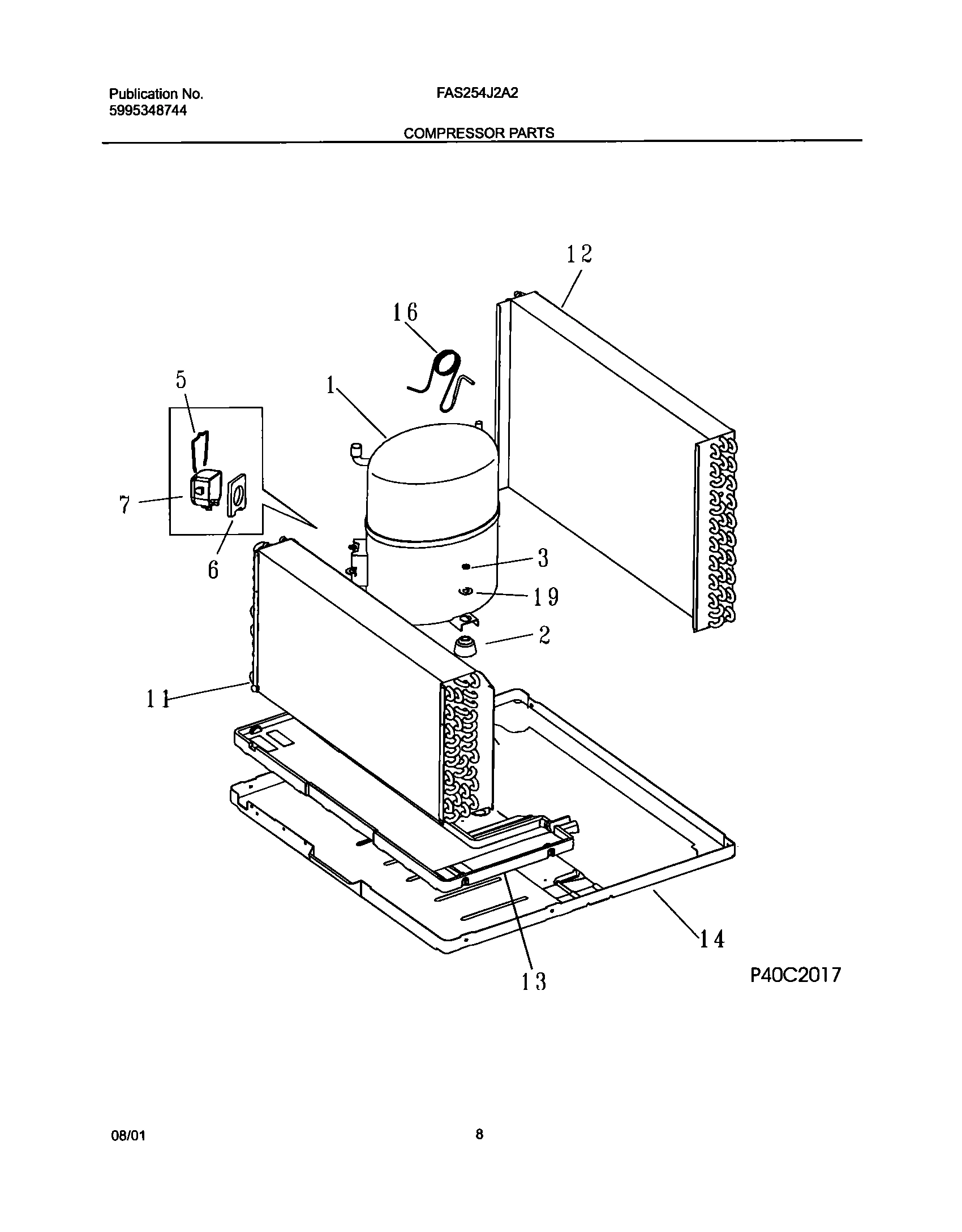 Publication No.
5995348744

FAS254J2A2

COMPRESSOR PARTS

12

16

5

1

7

6

3

19

2

11

14

13

P40C2017

08/01

8