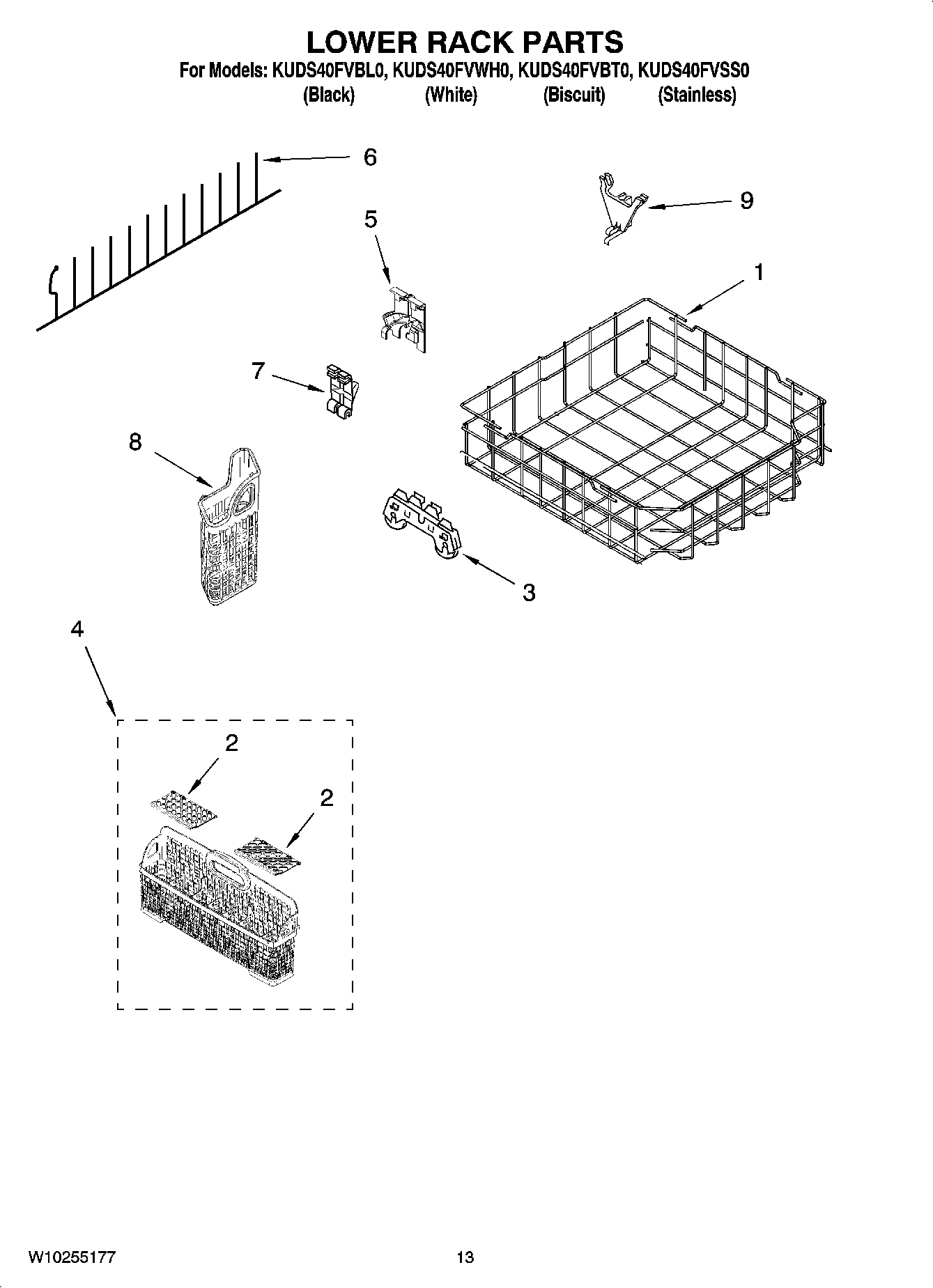 LOWER RACK PARTS
For Models: KUDS40FVBL0, KUDS40FVWH0, KUDS40FVBT0, KUDS40FVSS0
(Black) (White) (Biscuit) (Stainless)

6
9
5
1
7
8
3
4
2
2

W10255177
13