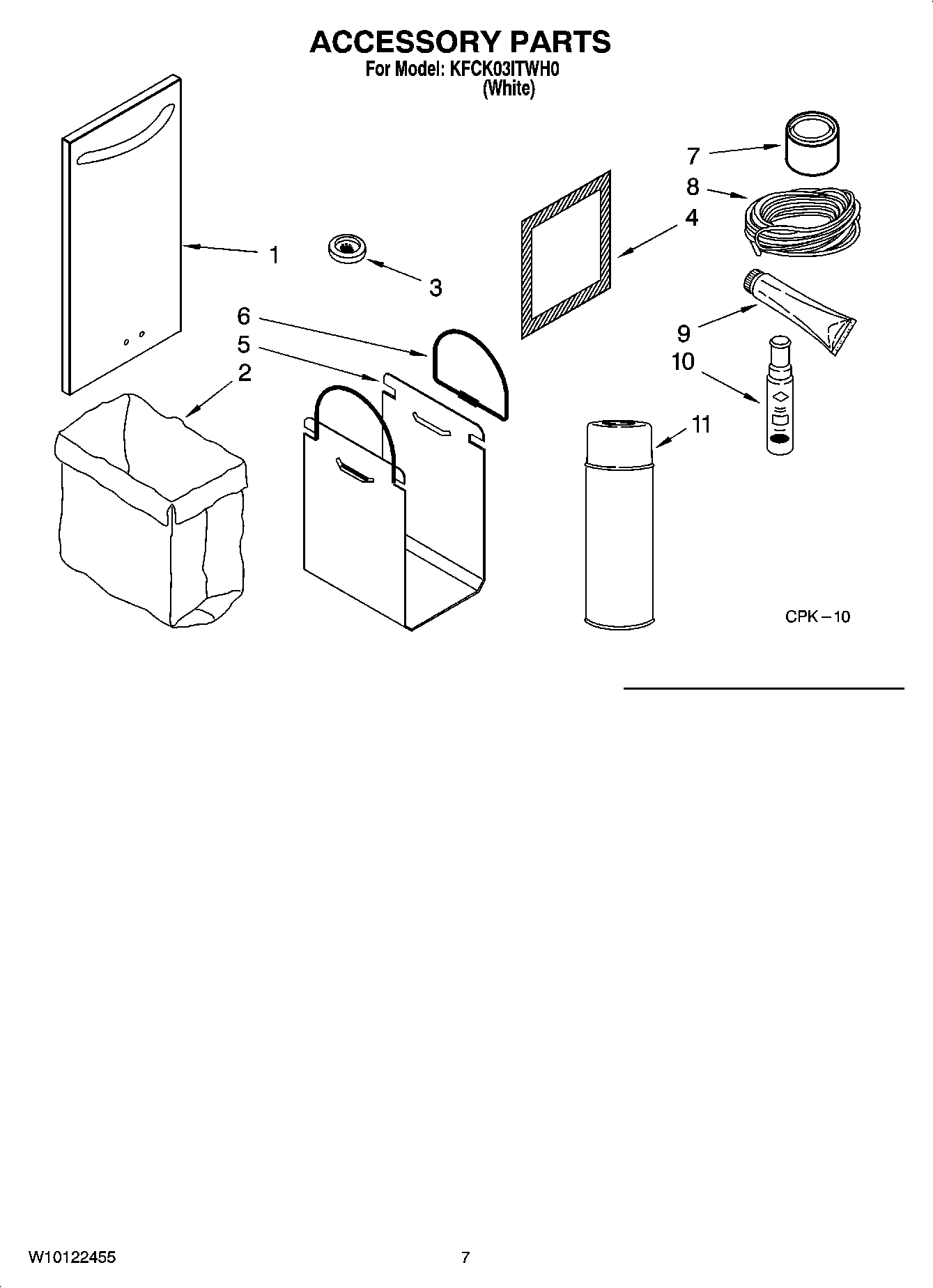 ACCESSORY PARTS
For Model: KFCK03ITWH0
(White)

7
8
4
1
3
6
5
2
9
10
11

CPK – 10

W10122455
7