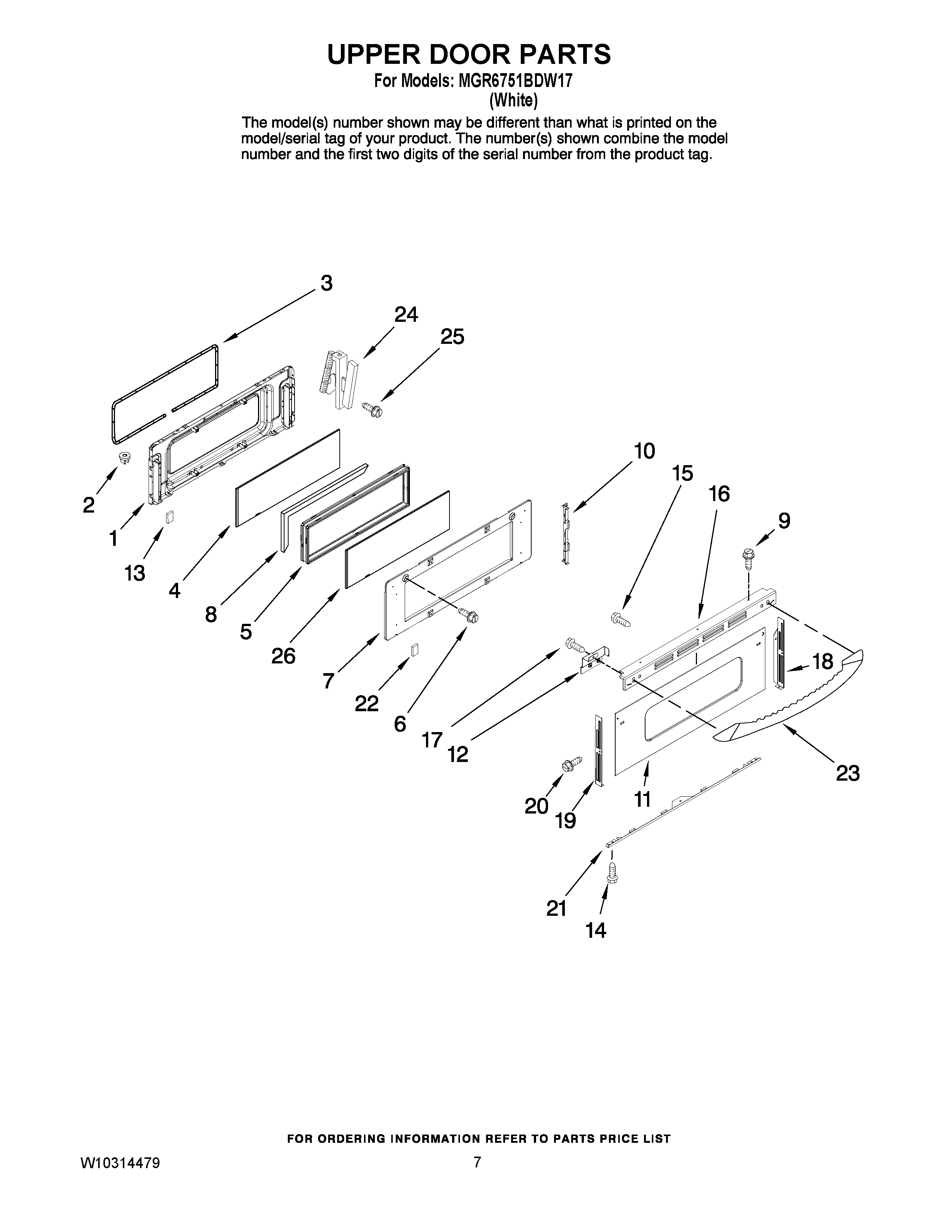 UPPER DOOR PARTS
For Models: MGR6751BDW17
(White)

The model(s) number shown may be different than what is printed on the model/serial tag of your product. The number(s) shown combine the model number and the first two digits of the serial number from the product tag.

3
24
25
2
1
13
4
8
5
26
7
22
6
10
15
16
9
17
12
18
23
20
19
11
21
14

FOR ORDERING INFORMATION REFER TO PARTS PRICE LIST

W10314479
7