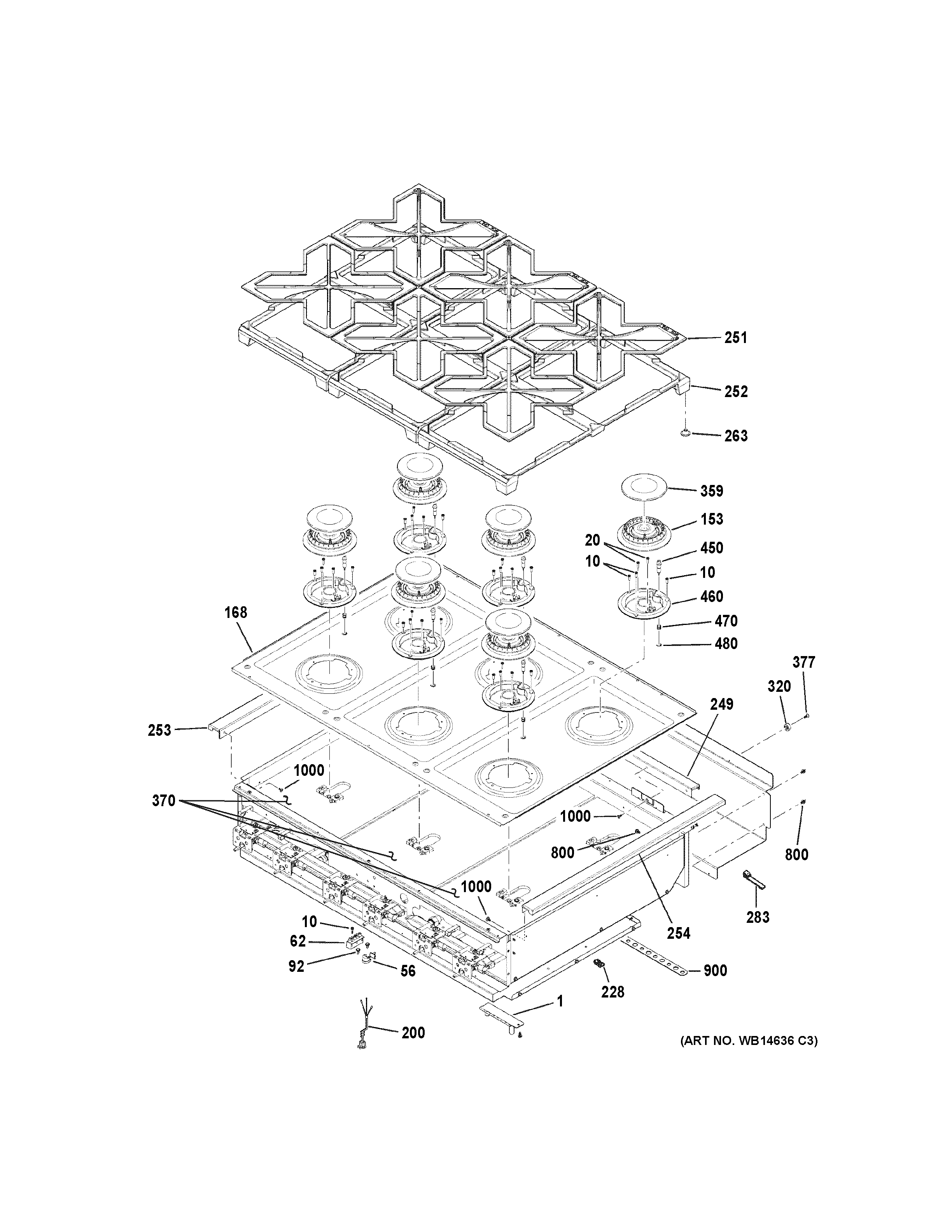 251
252
263
359
153
20
450
10
10
460
470
480
168
377
320
249
253
1000
370
1000
800
800
1000
283
254
10
62
92
56
900
228
1
200
(ART NO. WB14636 C3)