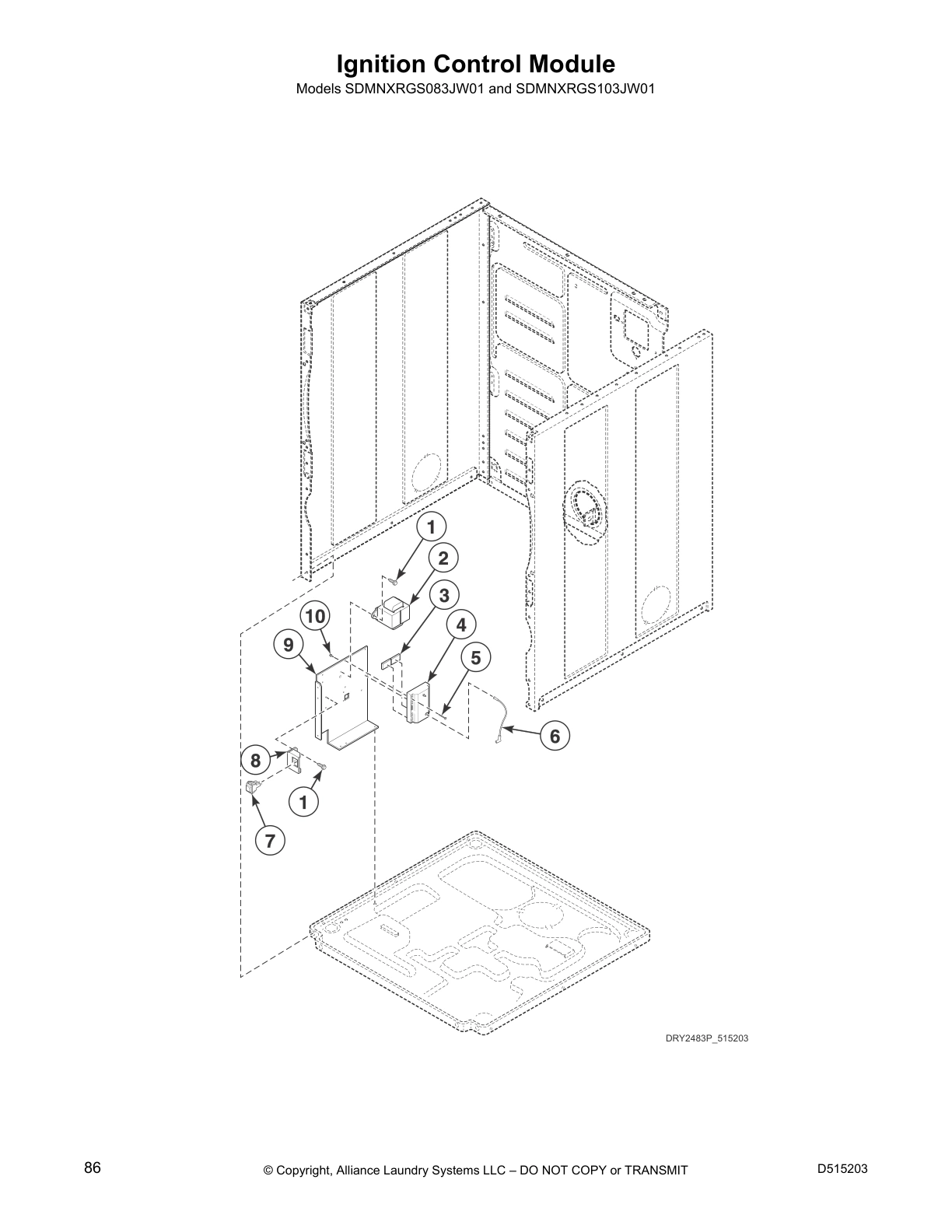 Ignition Control Module
Models SDMNXRGS083JW01 and SDMNXRGS103JW01

1
2
3
10
4
9
5
6
8
1
7

DRY2483P_515203

86 © Copyright, Alliance Laundry Systems LLC – DO NOT COPY or TRANSMIT D515203