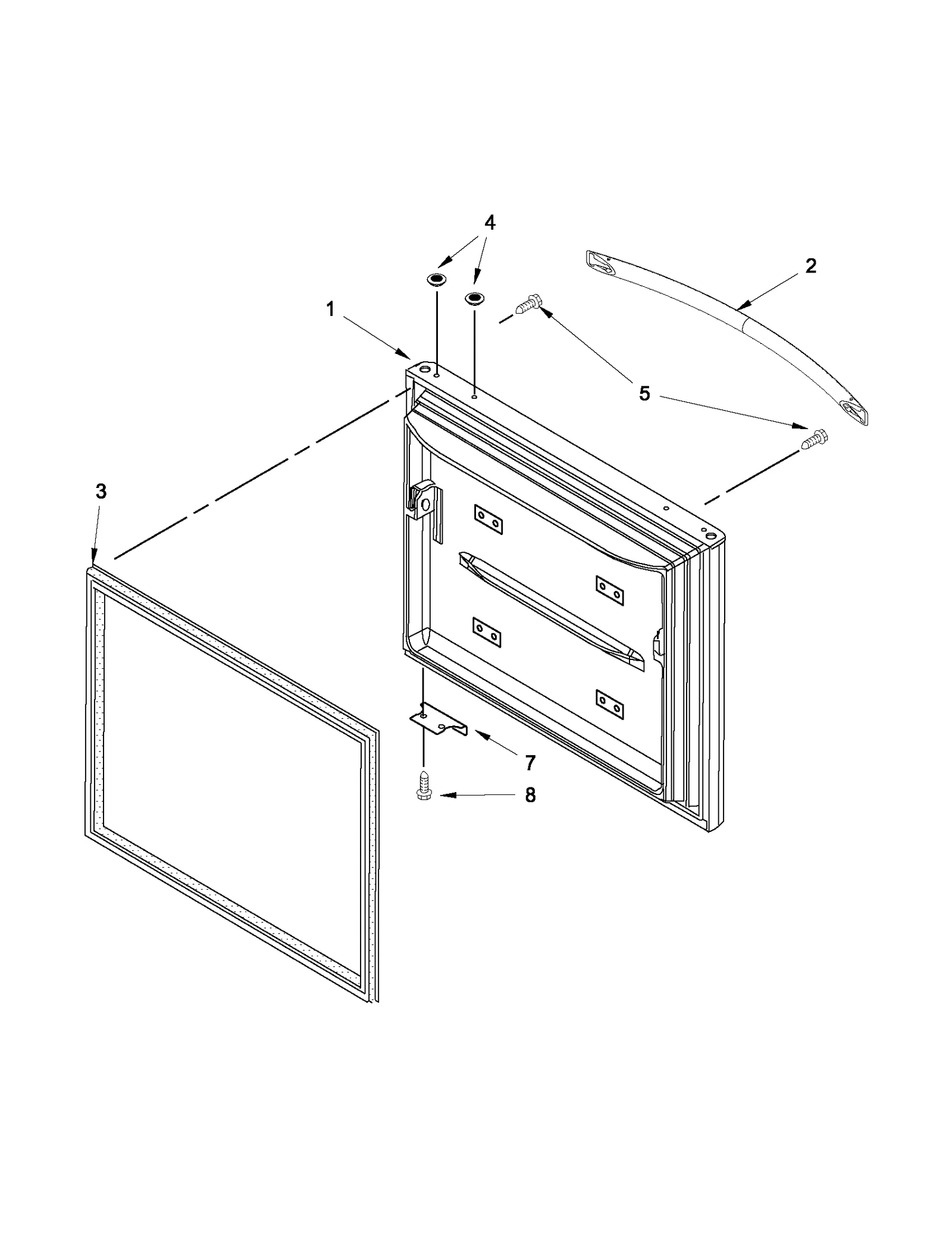 4
2
1
5
3
7
8