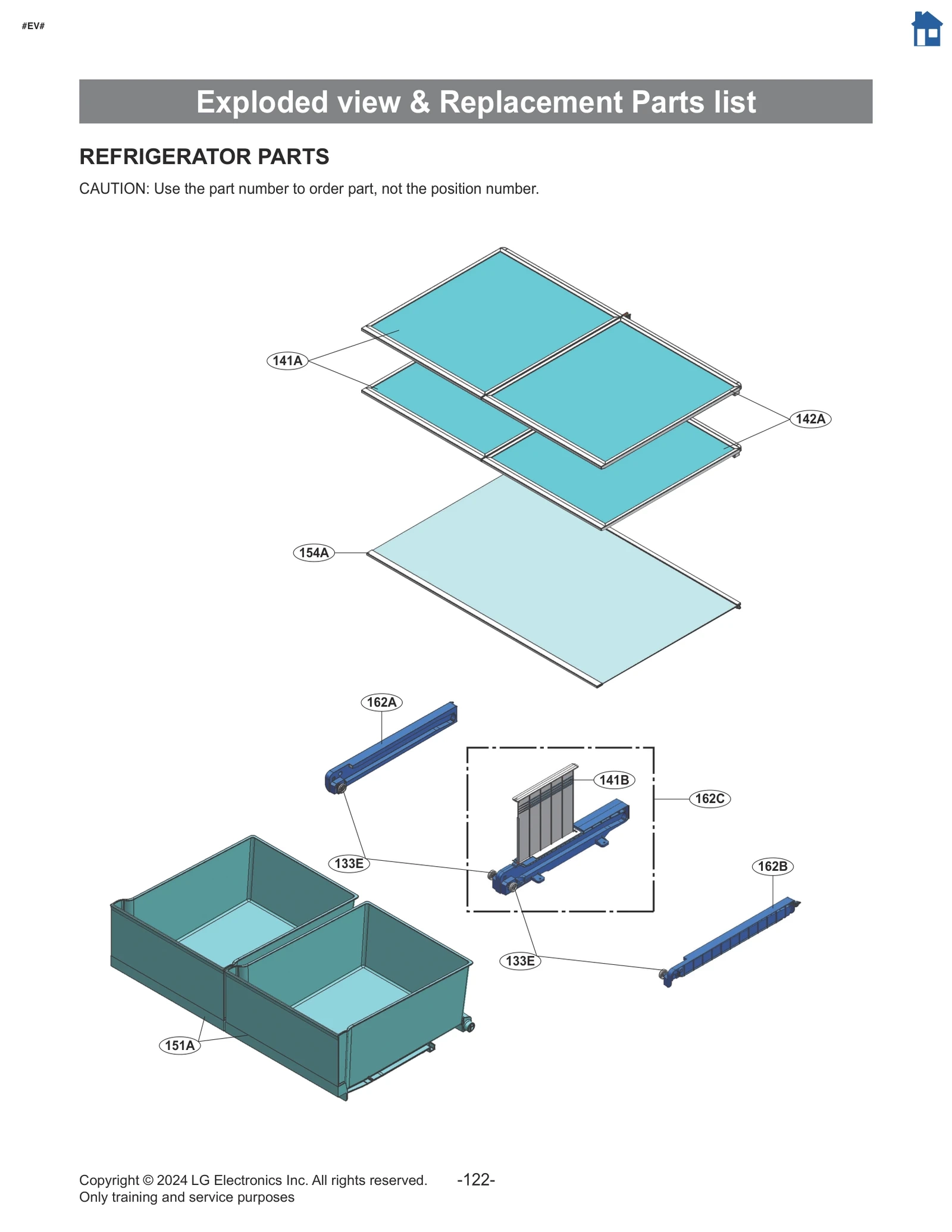 #EV#

Exploded view & Replacement Parts list

REFRIGERATOR PARTS

CAUTION: Use the part number to order part, not the position number.

141A
142A
154A
162A
141B
162C
133E
162B
133E
151A

Copyright © 2024 LG Electronics Inc. All rights reserved.
Only training and service purposes

-122-