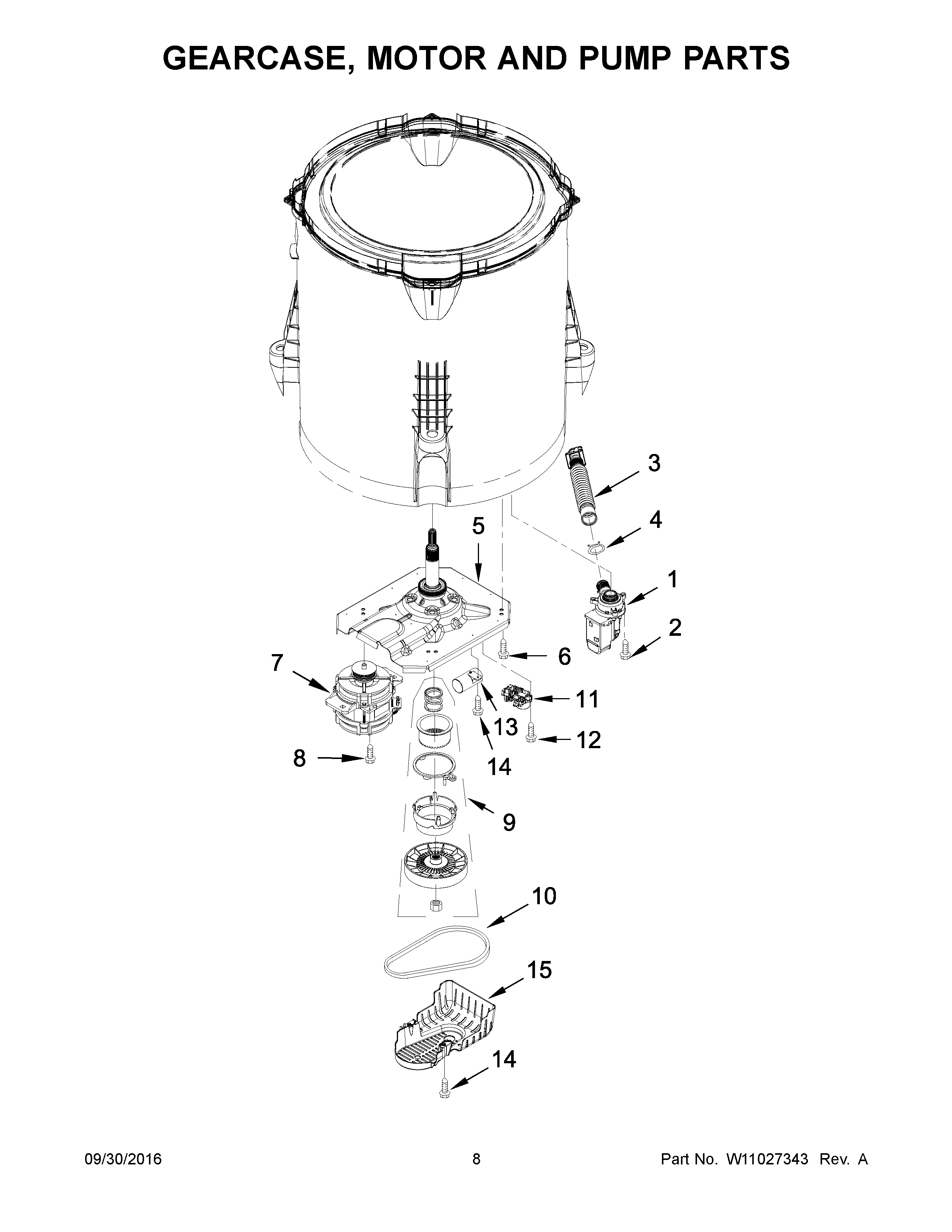 GEARCASE, MOTOR AND PUMP PARTS

3
4
5
1
2
6
7
11
13
12
14
8
9
10
15
14

09/30/2016
8
Part No. W11027343 Rev. A