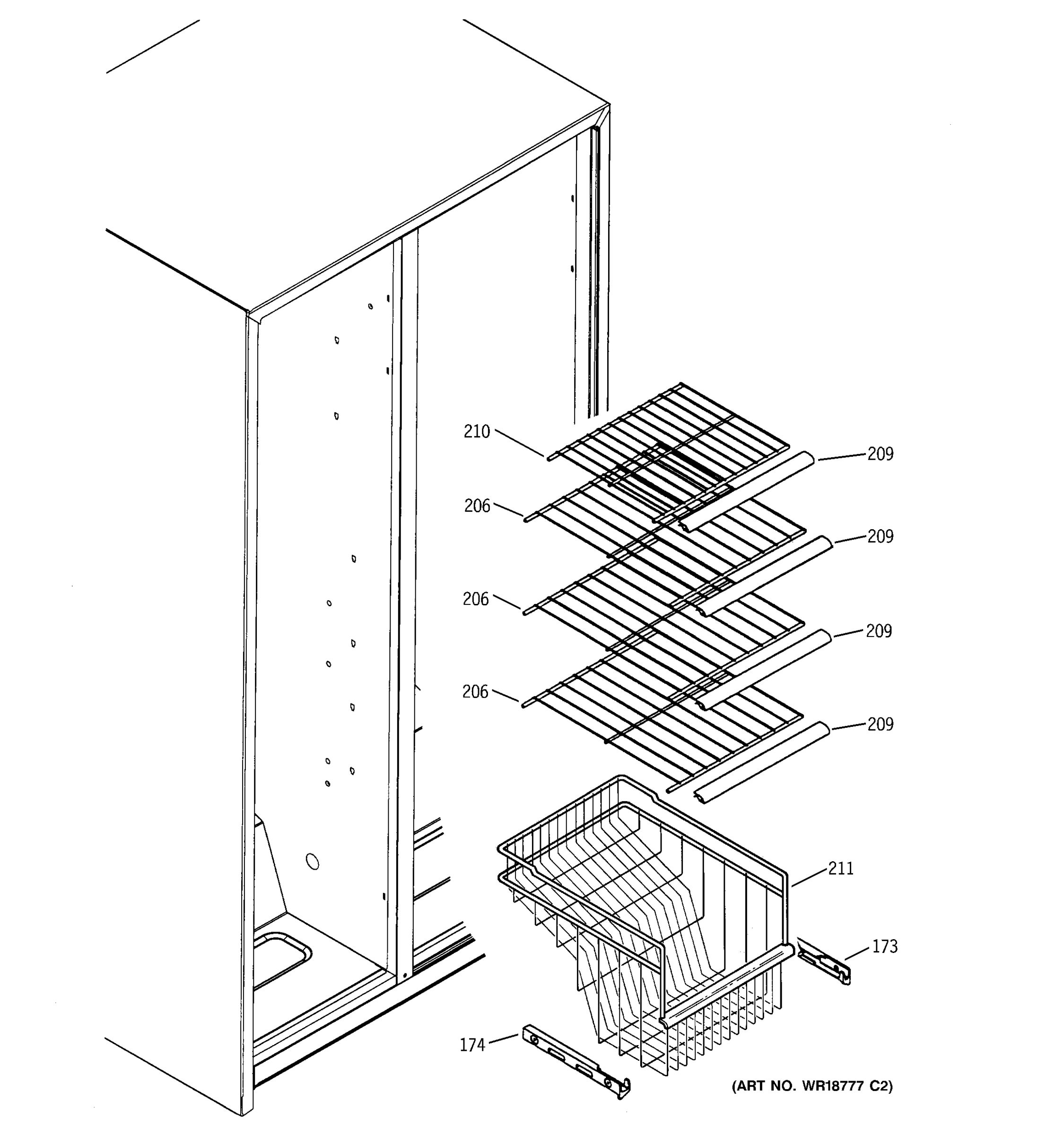 210
209
206
209
206
209
206
209
211
173
174
(ART NO. WR18777 C2)