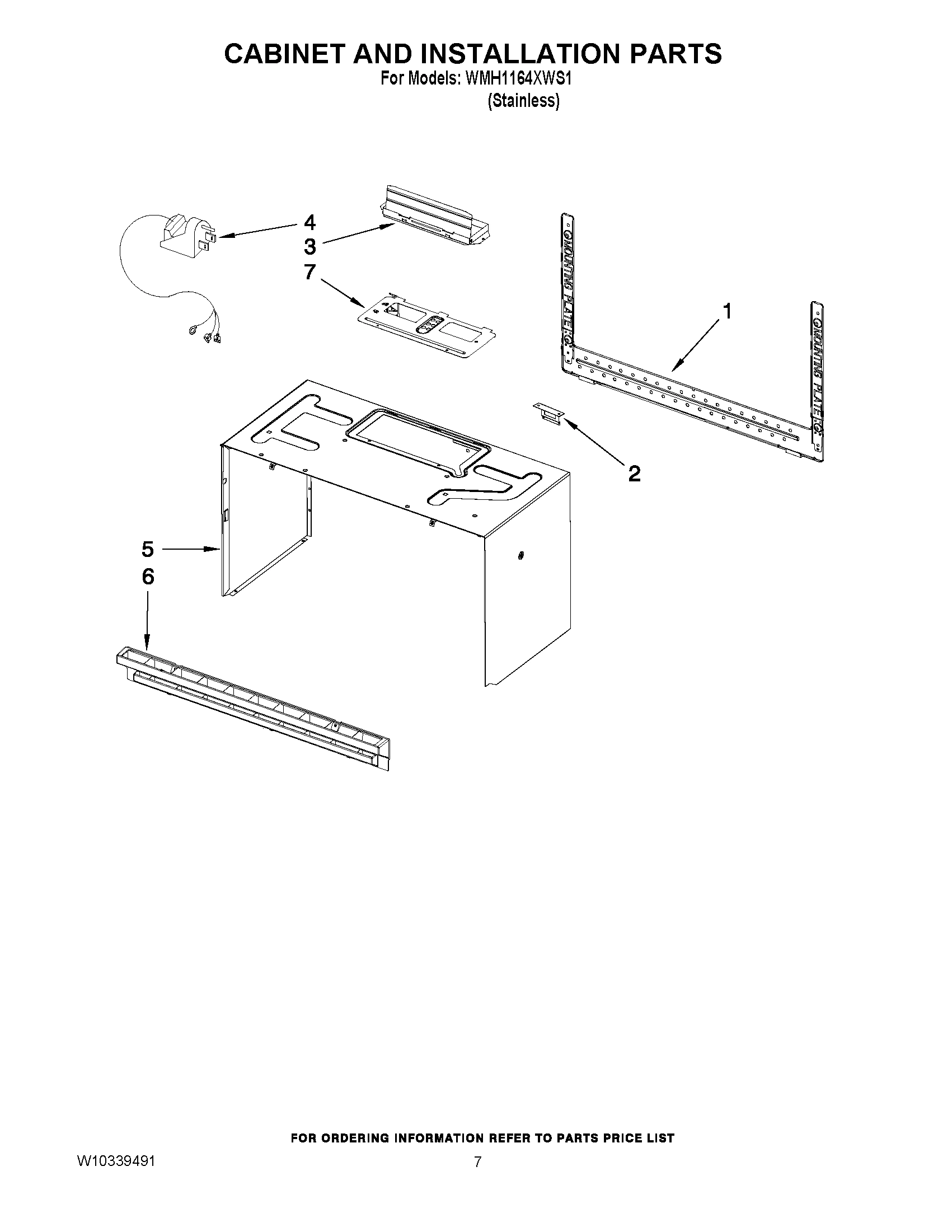 CABINET AND INSTALLATION PARTS
For Models: WMH1164XWS1
(Stainless)

4
3
7

MOUNTING PLATE
MOUNTING PLATE

1

2

5
6

FOR ORDERING INFORMATION REFER TO PARTS PRICE LIST

W10339491

7