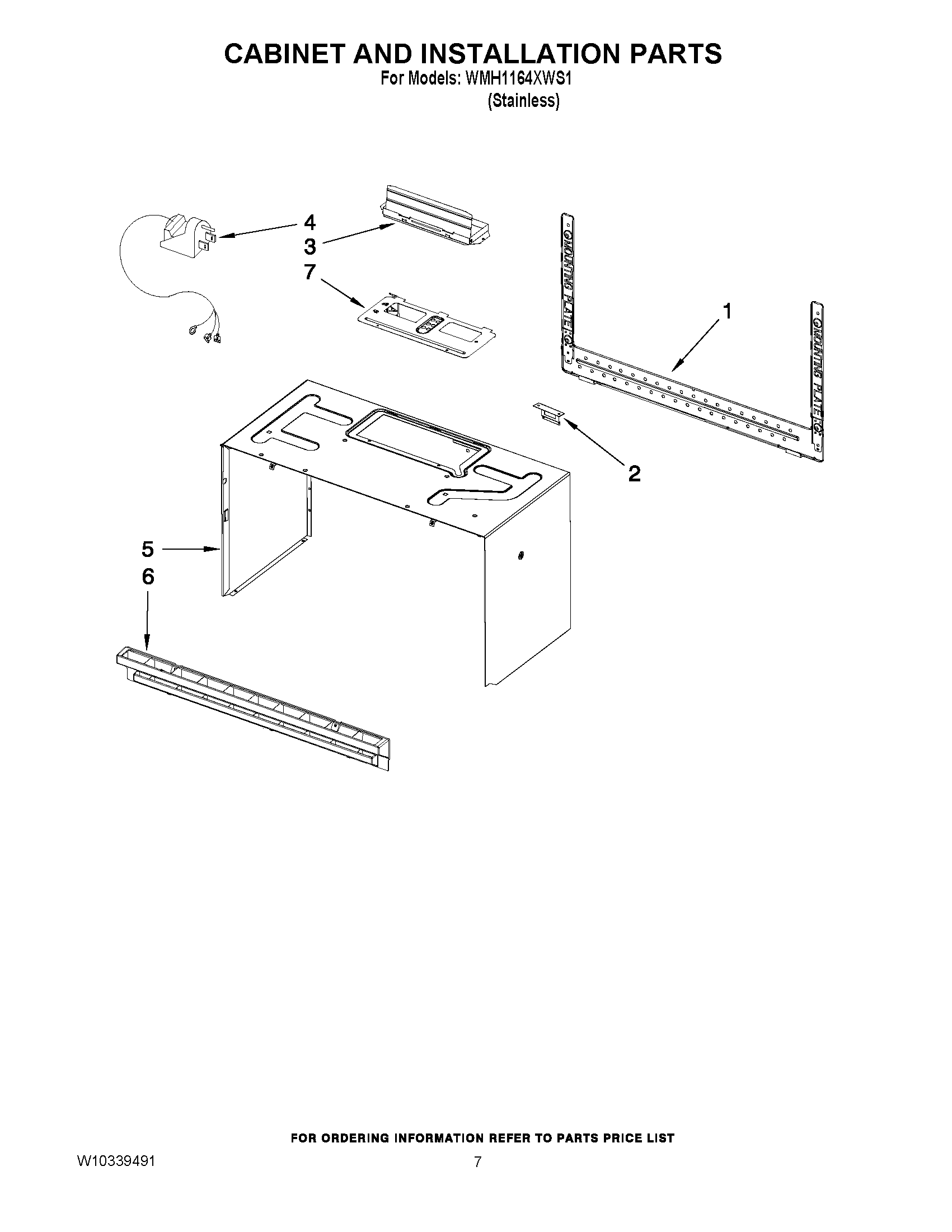 CABINET AND INSTALLATION PARTS
For Models: WMH1164XWS1
(Stainless)

4
3
7
MOUNTING PLATE
MOUNTING PLATE
1
2
5
6

FOR ORDERING INFORMATION REFER TO PARTS PRICE LIST

W10339491
7