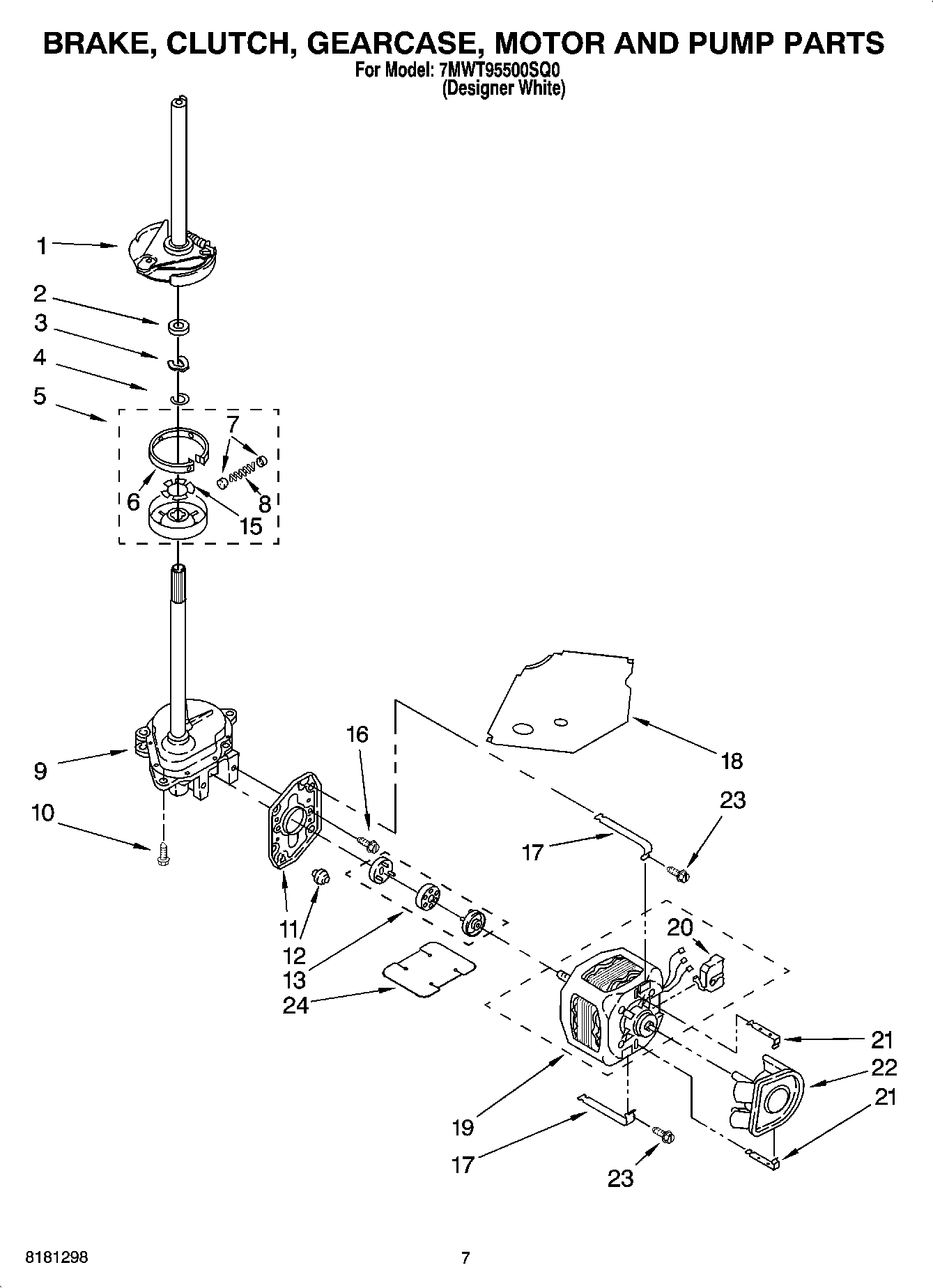 BRAKE, CLUTCH, GEARCASE, MOTOR AND PUMP PARTS
For Model: 7MWT95500SQ0
(Designer White)

1
2
3
4
5
7
6
8
15
9
10
16
18
23
17
11
12
13
24
20
21
22
21
19
17
23

8181298
7