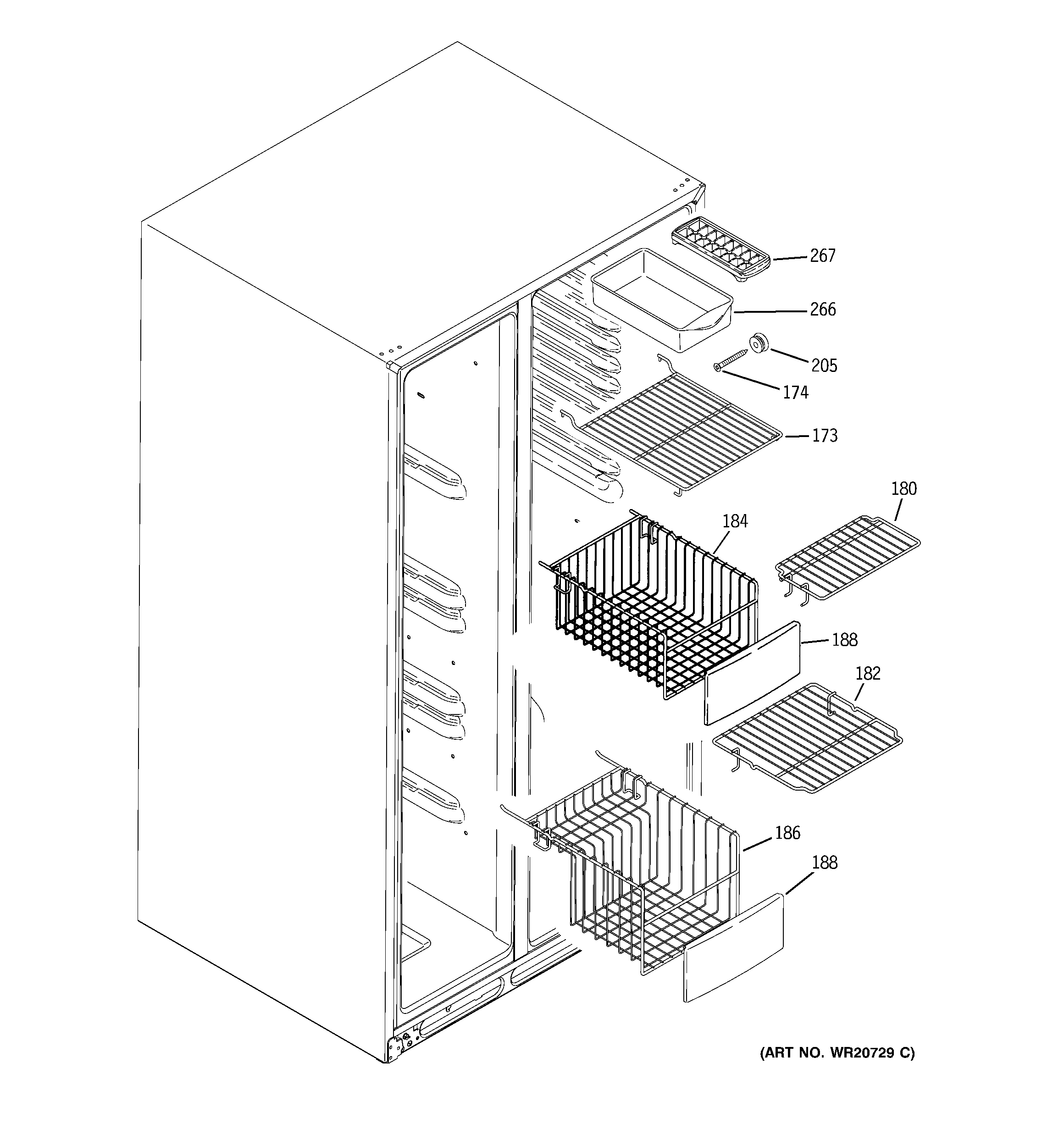 267

266

205

174

173

180

184

188

182

186

188

(ART NO. WR20729 C)