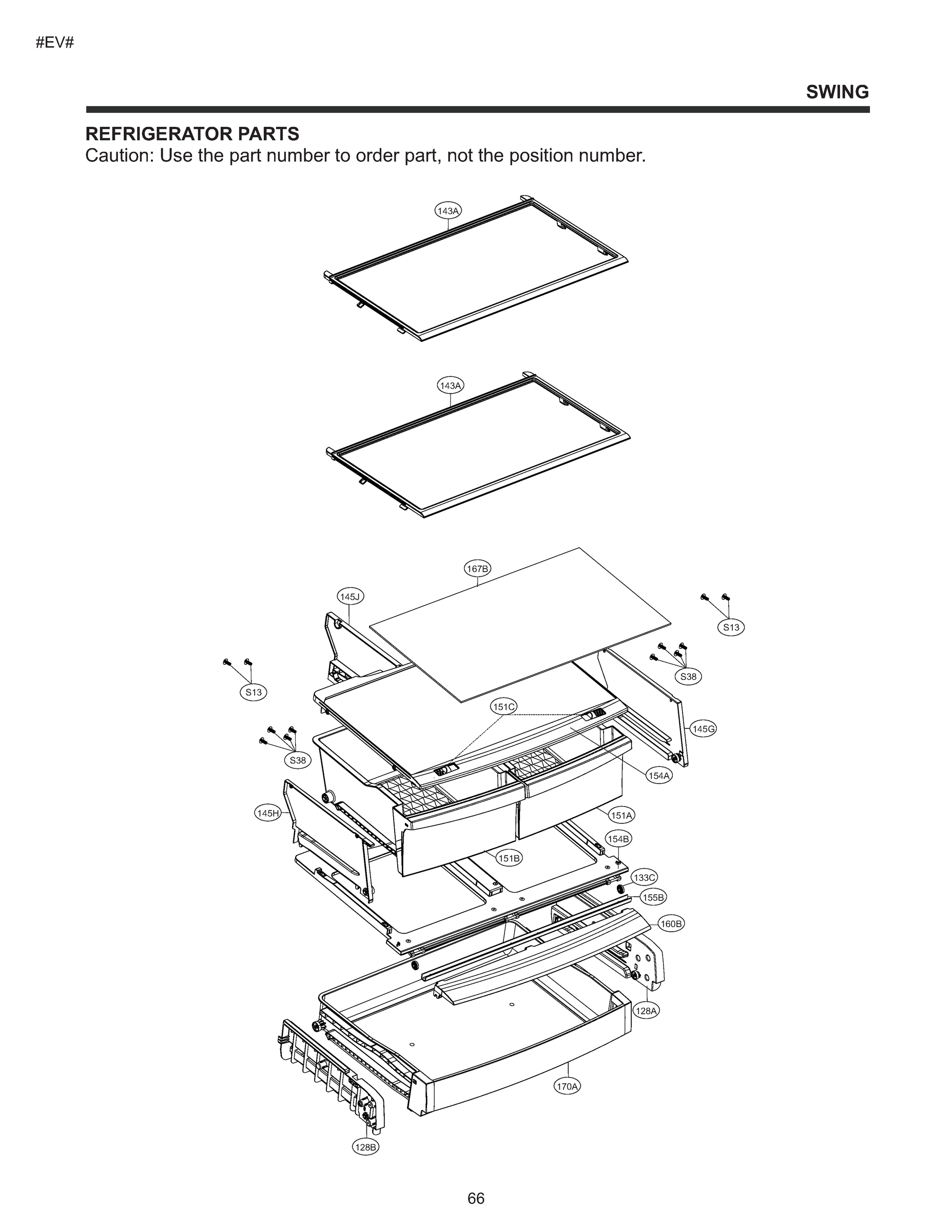 #EV#

SWING

REFRIGERATOR PARTS
Caution: Use the part number to order part, not the position number.

143A

143A

167B
145J
S13
S38
S13
151C
145G
S38
154A
145H
151A
154B
151B
133C
155B
160B
128A
170A
128B

66