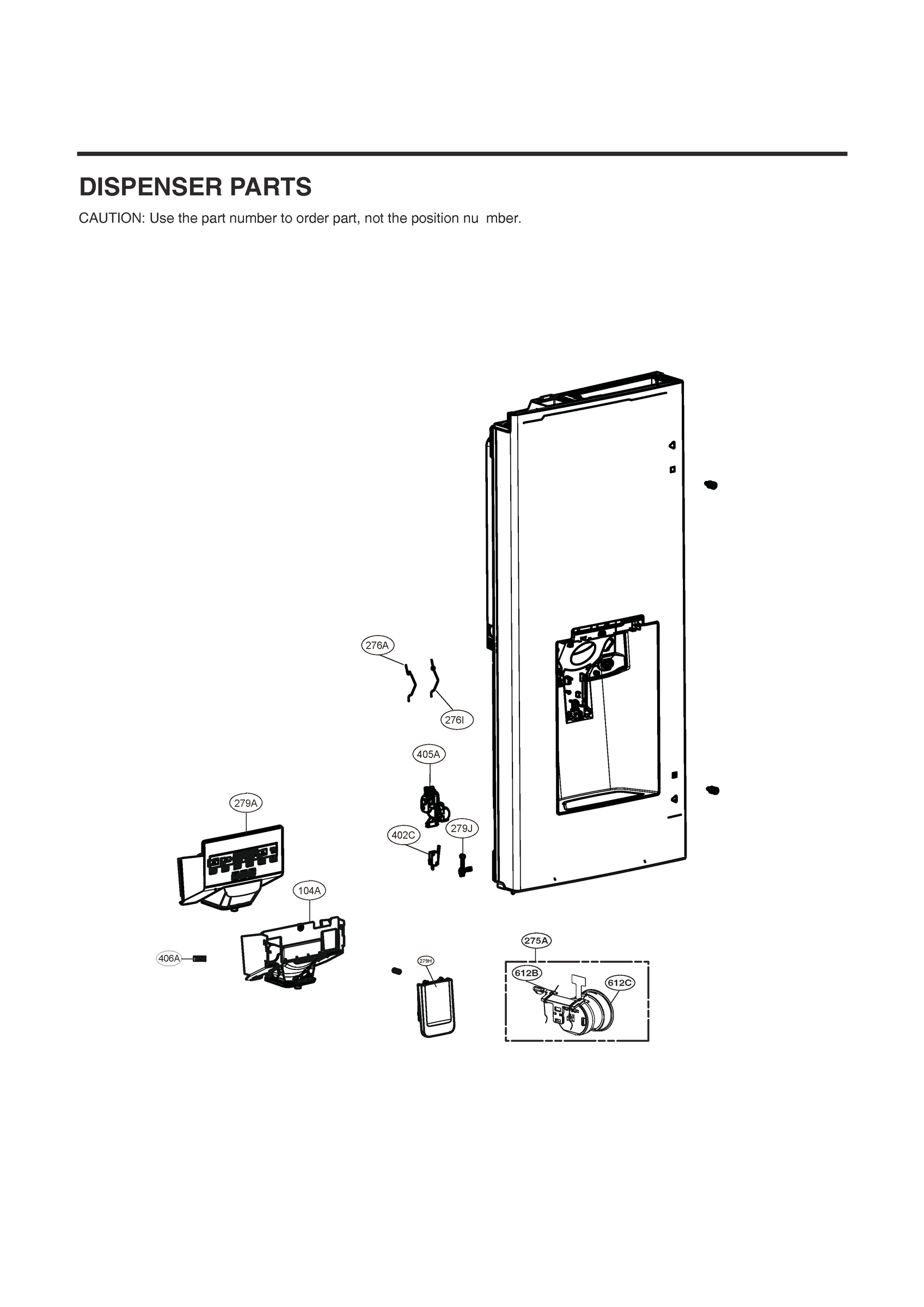 DISPENSER PARTS

CAUTION: Use the part number to order part, not the position nu mber.

276A

276I

405A

279A

402C

279J

104A

406A

279H

275A

612B

612C