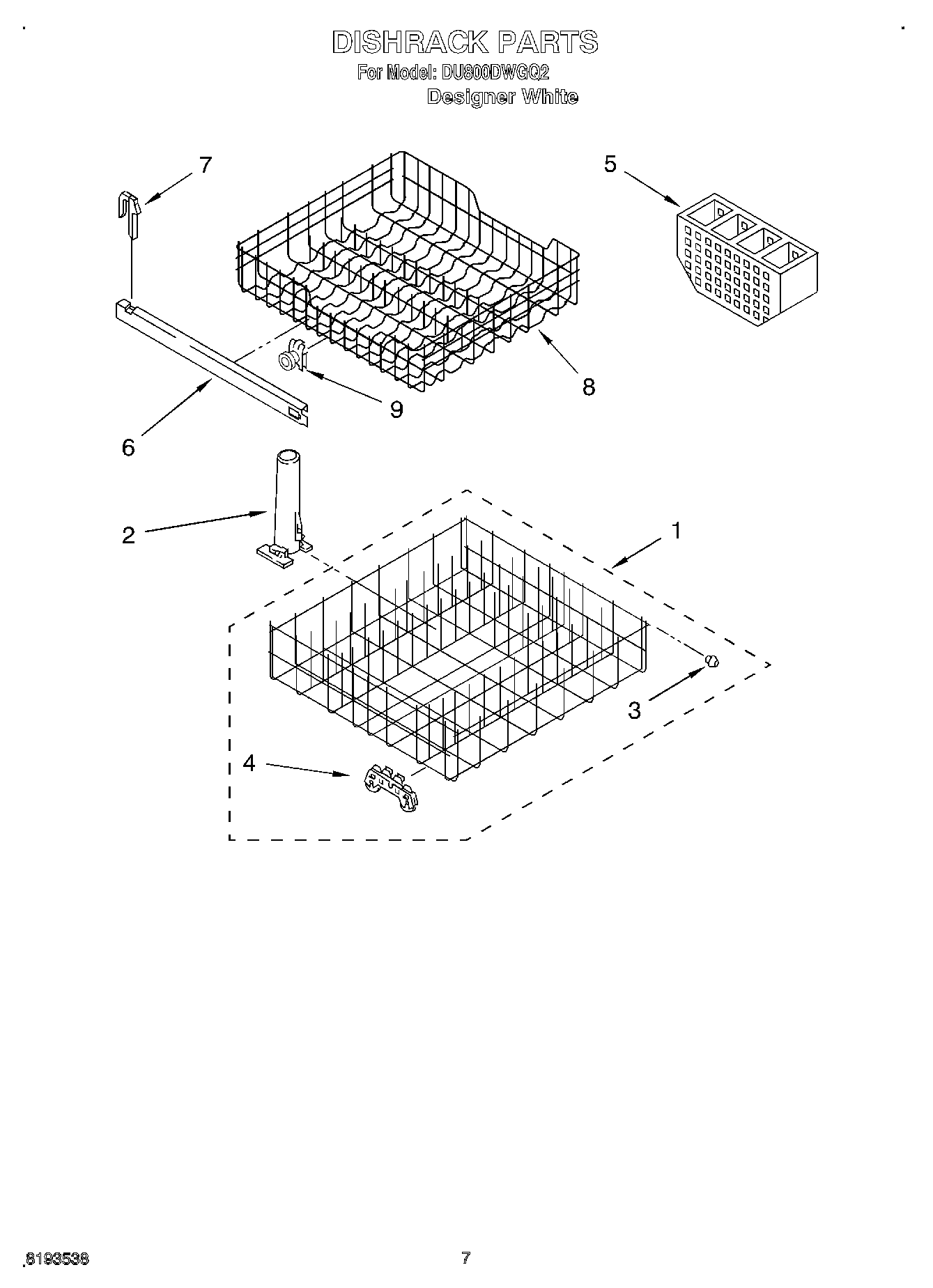 DISHRACK PARTS
For Model: DU800DWGQ2
Designer White

7
5
8
9
6
2
1
3
4

8193538
7