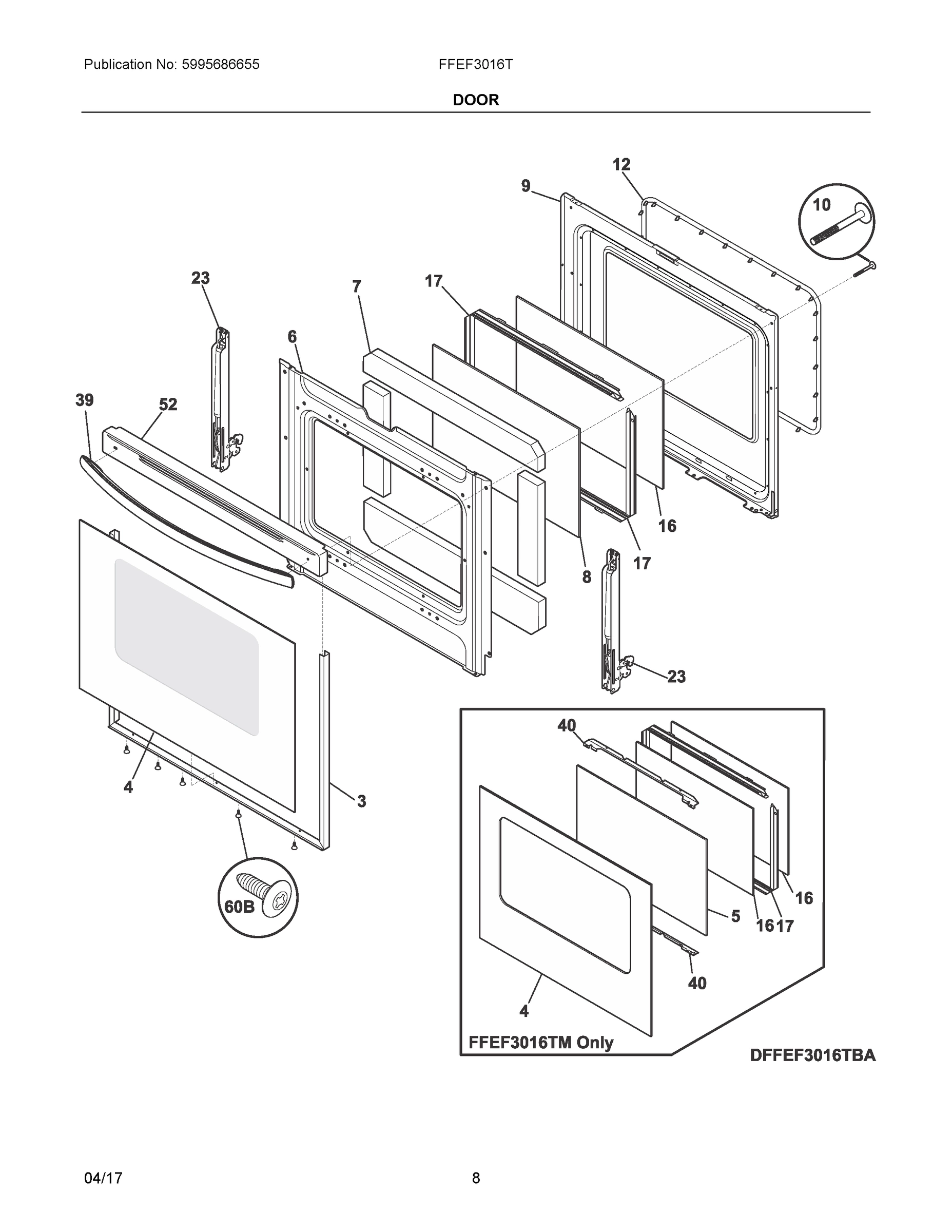 Publication No: 5995686655

FFEF3016T

DOOR

12

9

10

23

7

17

6

39

52

16

17

8

23

4

3

60B

40

16

5

16 17

40

4

FFEF3016TM Only

DFFEF3016TBA

04/17

8