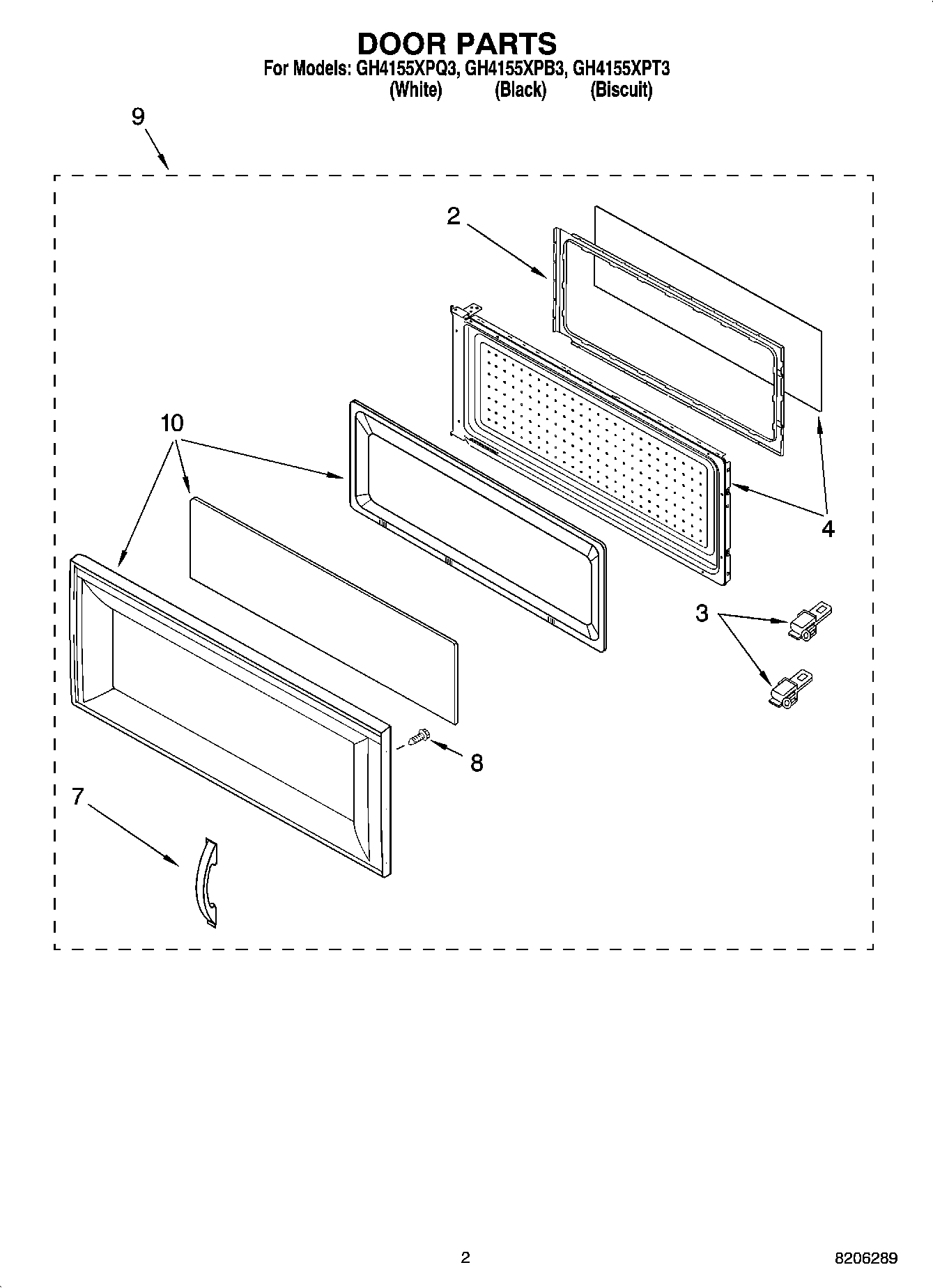 DOOR PARTS
For Models: GH4155XPQ3, GH4155XPB3, GH4155XPT3
(White) (Black) (Biscuit)

9

2

10

4

3

8

7

2

8206289