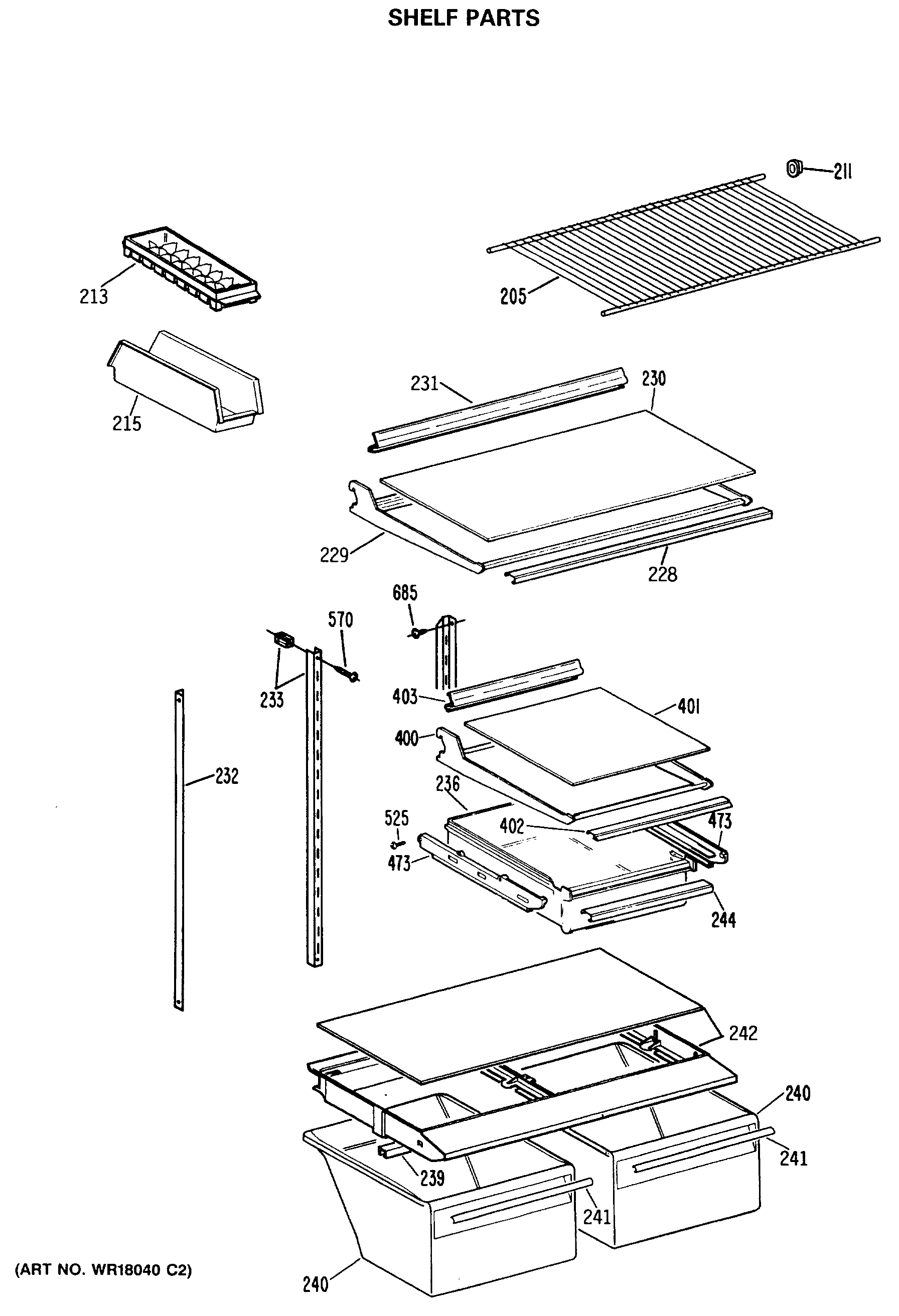 SHELF PARTS

211

213

205

215

231

230

229

228

685

570

233

403

401

400

232

236

525

402

473

473

244

242

240

241

239

241

240

(ART NO. WR18040 C2)