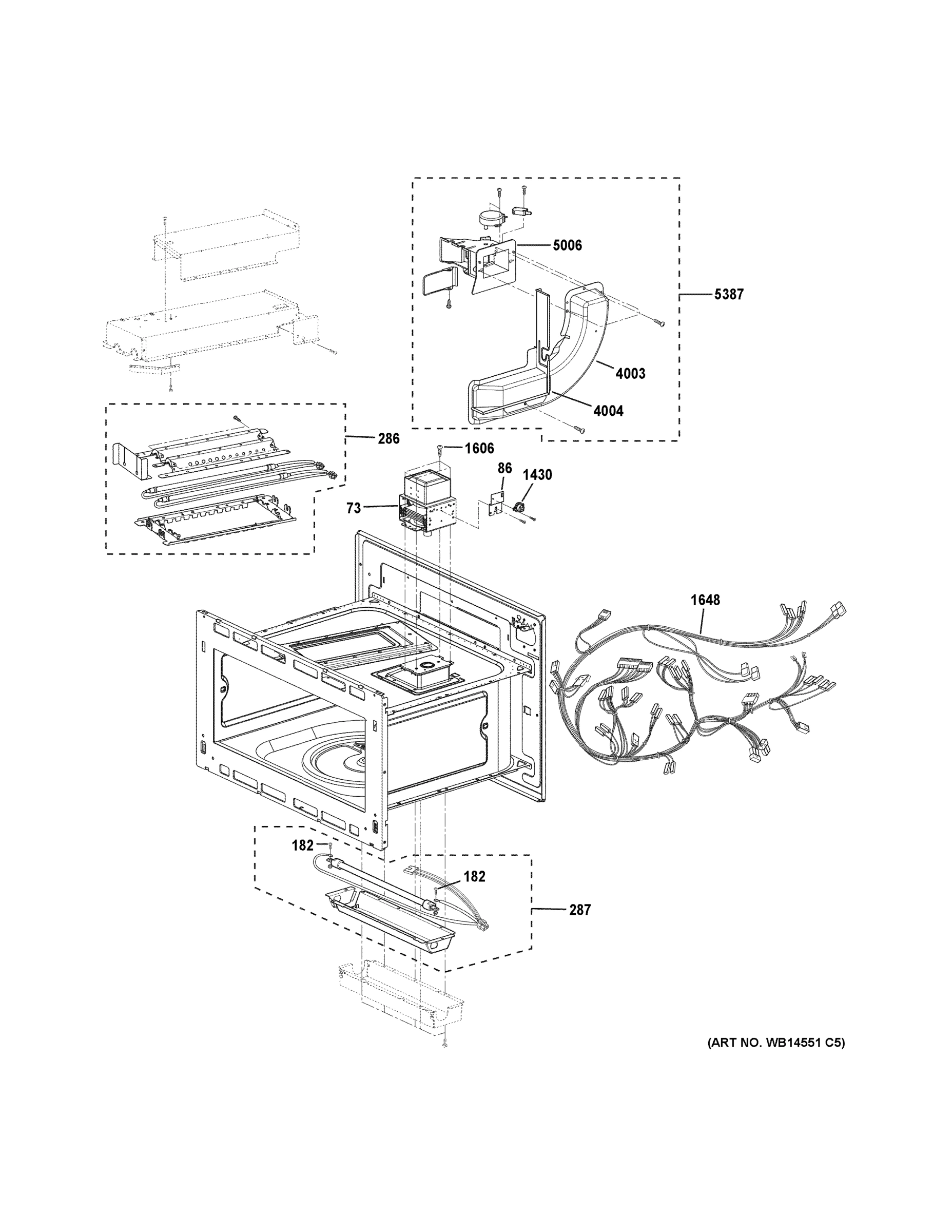 5006
5387
4003
4004
286
1606
86
1430
73
1648
182
182
287
(ART NO. WB14551 C5)