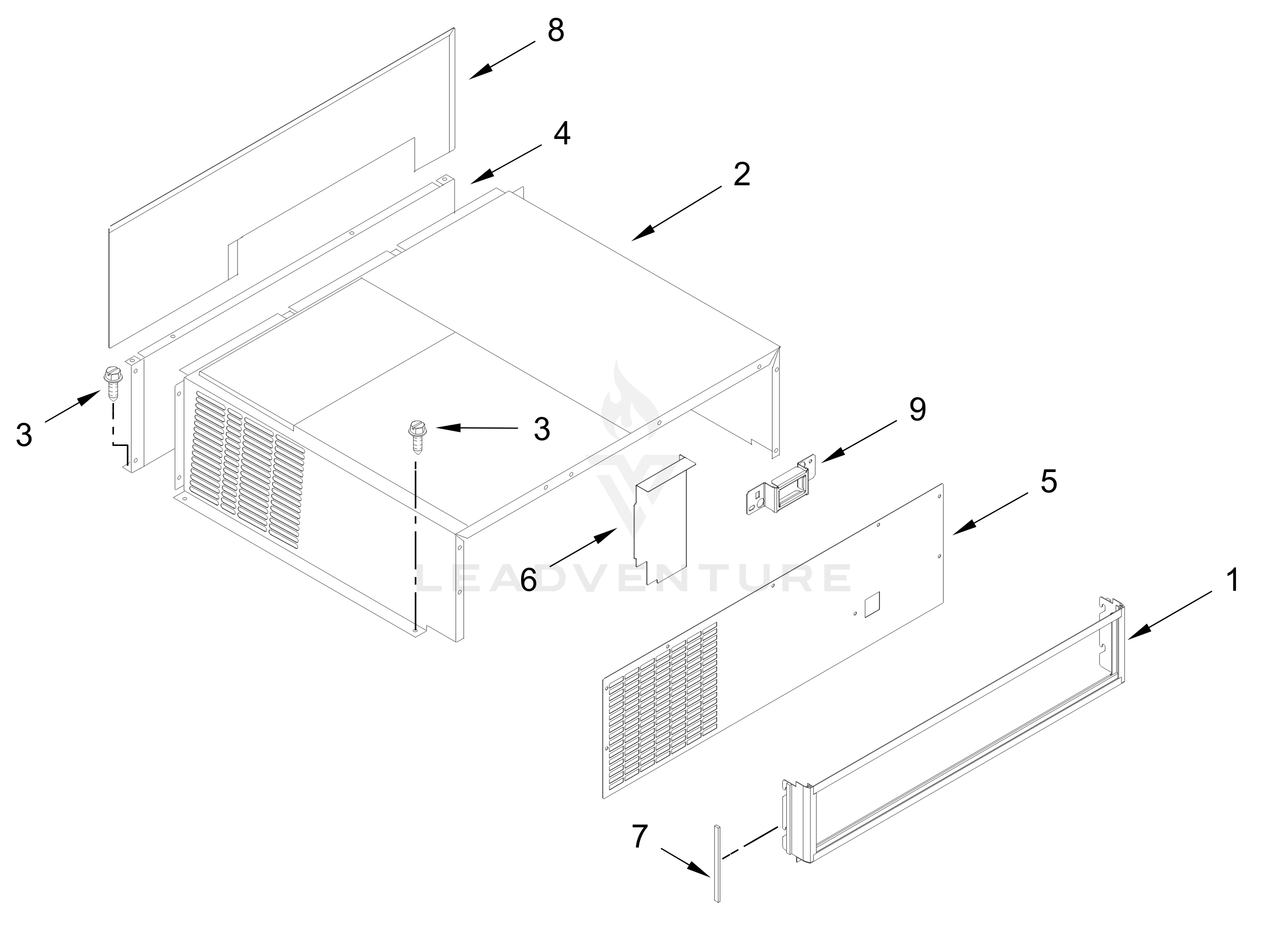 8
4
2
3
3
9
5
6
LEADVENTURE
1
7