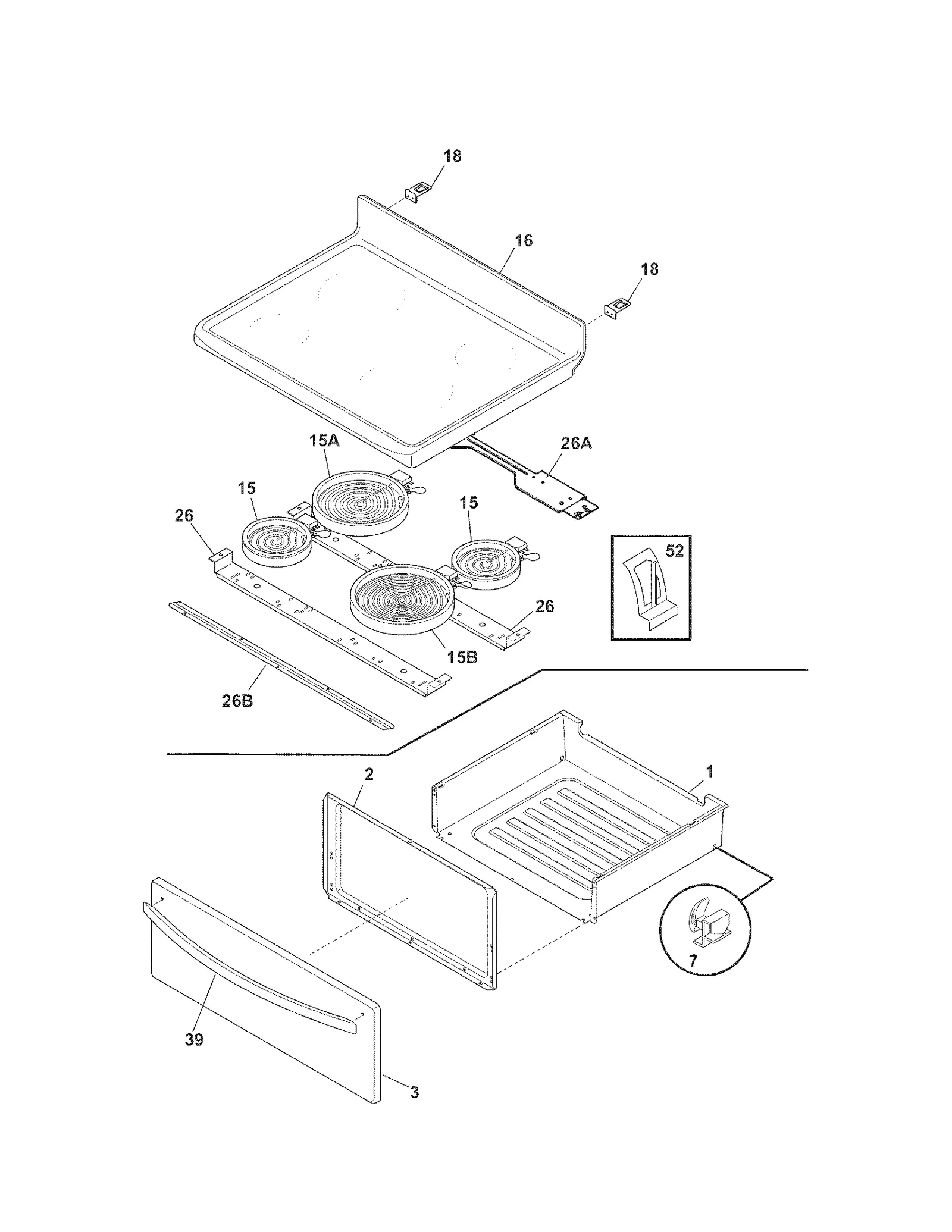 18
16
18
15A
26A
15
15
26
52
26
15B
26B
2
1
7
39
3