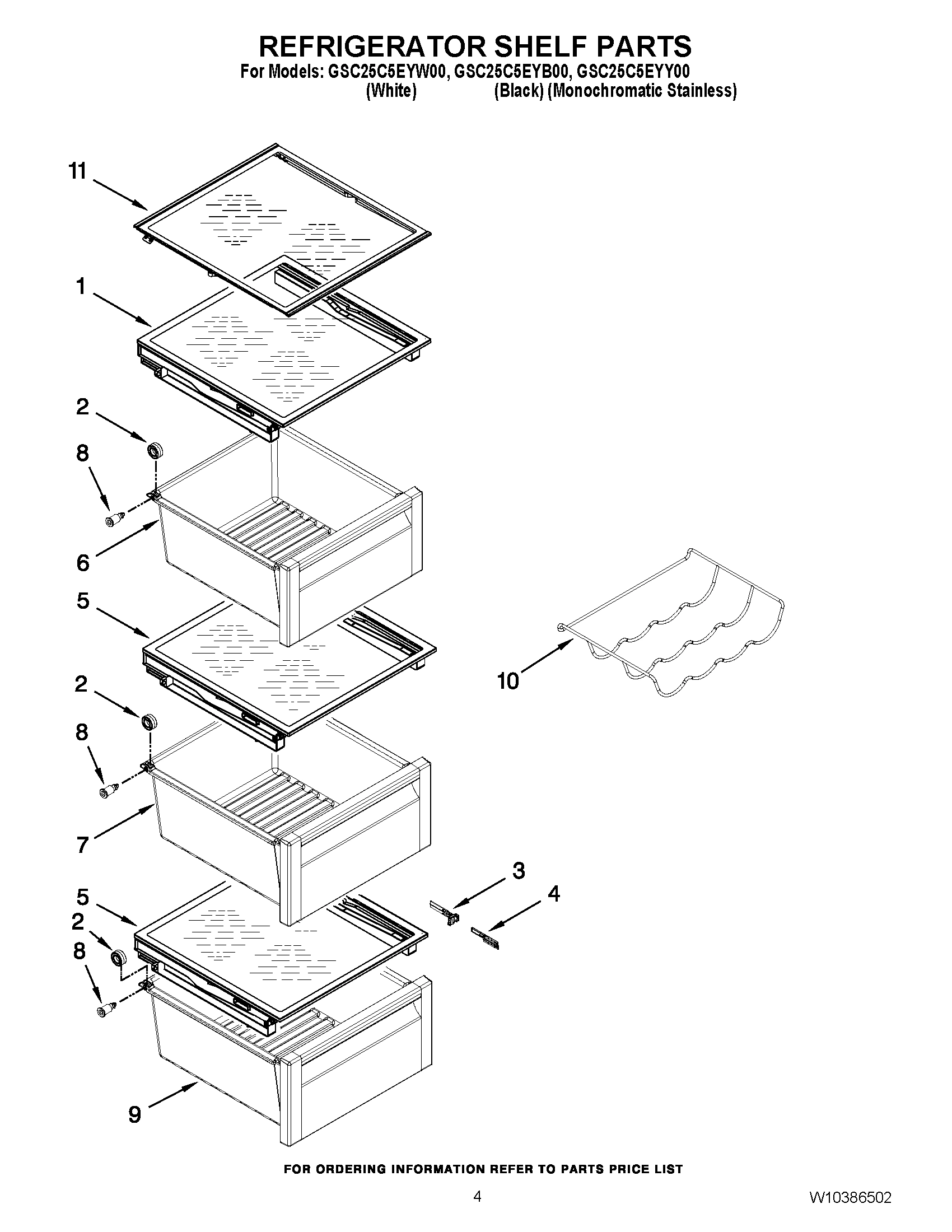 REFRIGERATOR SHELF PARTS
For Models: GSC25C5EYW00, GSC25C5EYB00, GSC25C5EYY00
(White) (Black) (Monochromatic Stainless)

11
1
2
8
6
5
2
8
7
5
2
8
9
10
3
4

FOR ORDERING INFORMATION REFER TO PARTS PRICE LIST

4

W10386502