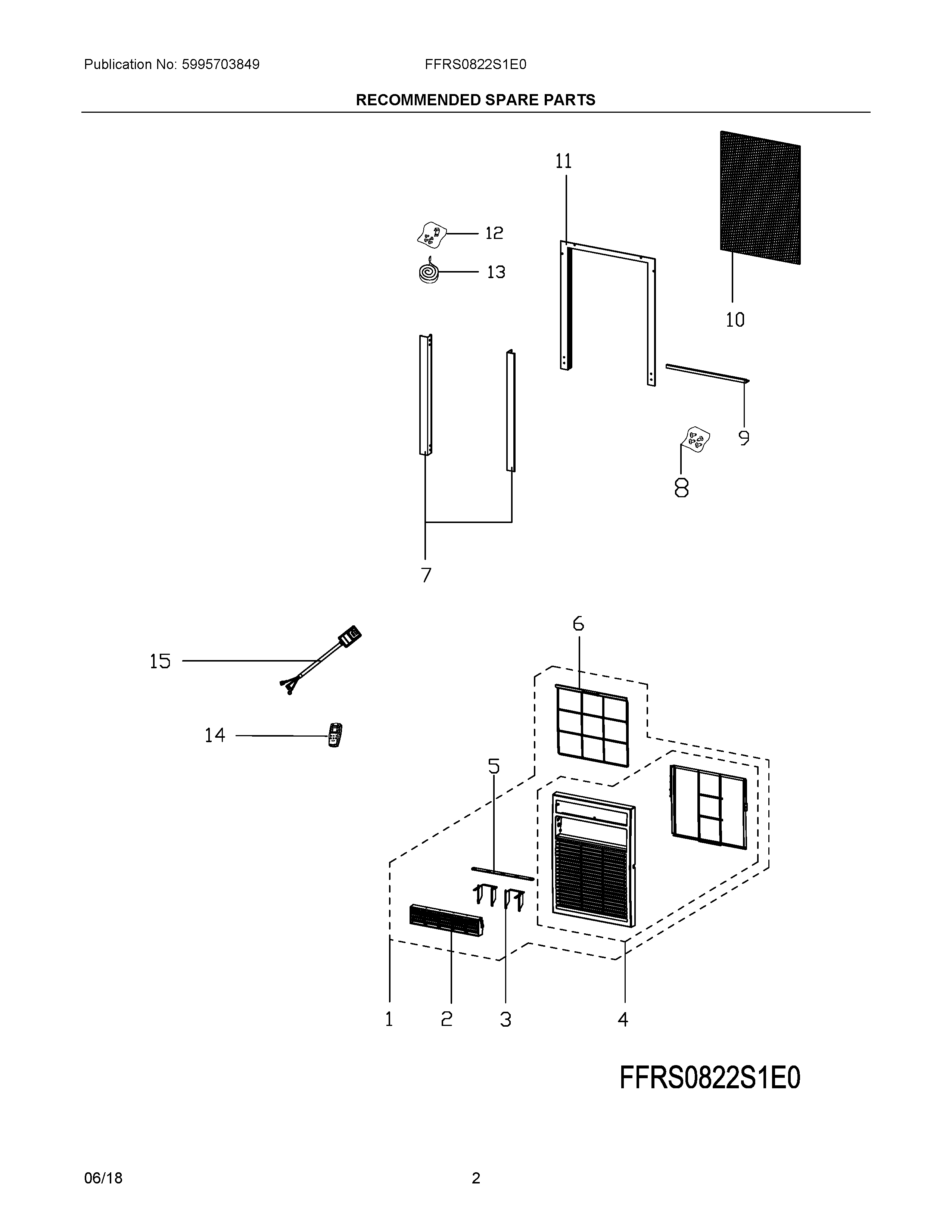 Publication No: 5995703849

FFRS0822S1E0

RECOMMENDED SPARE PARTS

11

12

13

10

9

8

7

6

15

14

5

1

2

3

4

FFRS0822S1E0

06/18

2