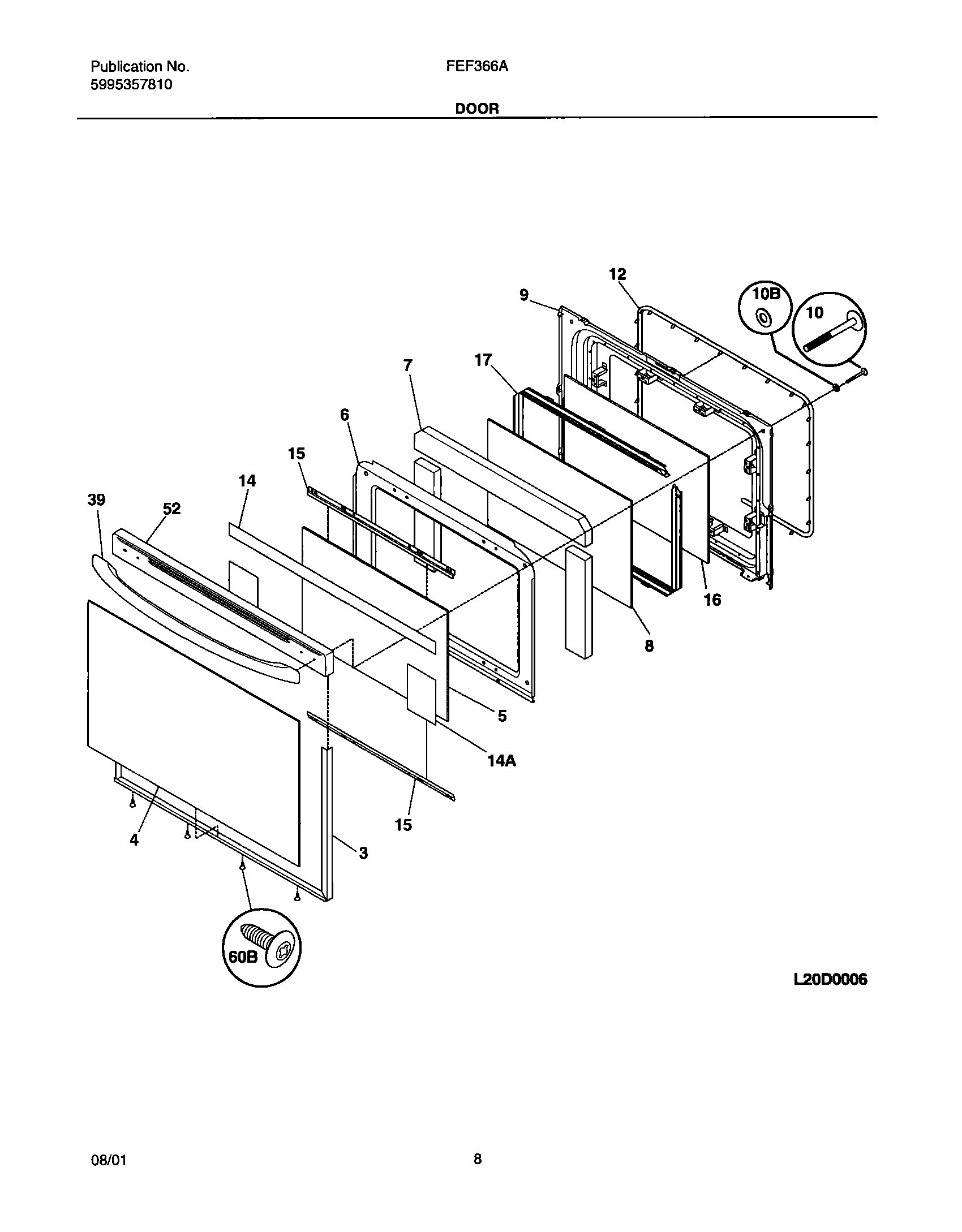 Publication No.
5995357810

FEF366A

DOOR

12
9
10B
10
7
17
6
15
14
39
52
16
8
5
14A
15
4
3
60B

L20D0006

08/01

8