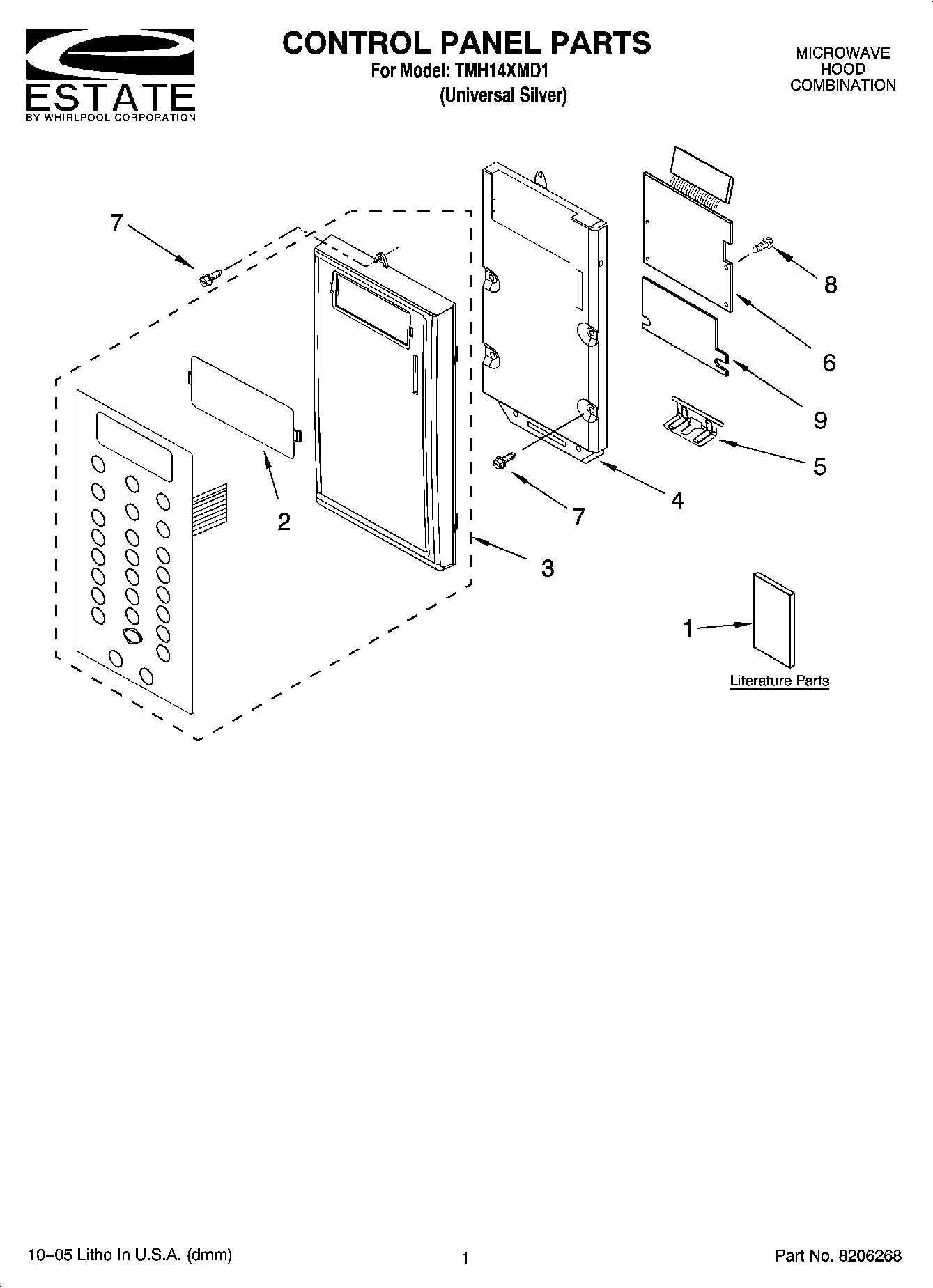 ESTATE
BY WHIRLPOOL CORPORATION

CONTROL PANEL PARTS
For Model: TMH14XMD1
(Universal Silver)

MICROWAVE
HOOD
COMBINATION

7
8
6
9
5
4
7
2
3
1
Literature Parts

10–05 Litho In U.S.A. (dmm)
1
Part No. 8206268