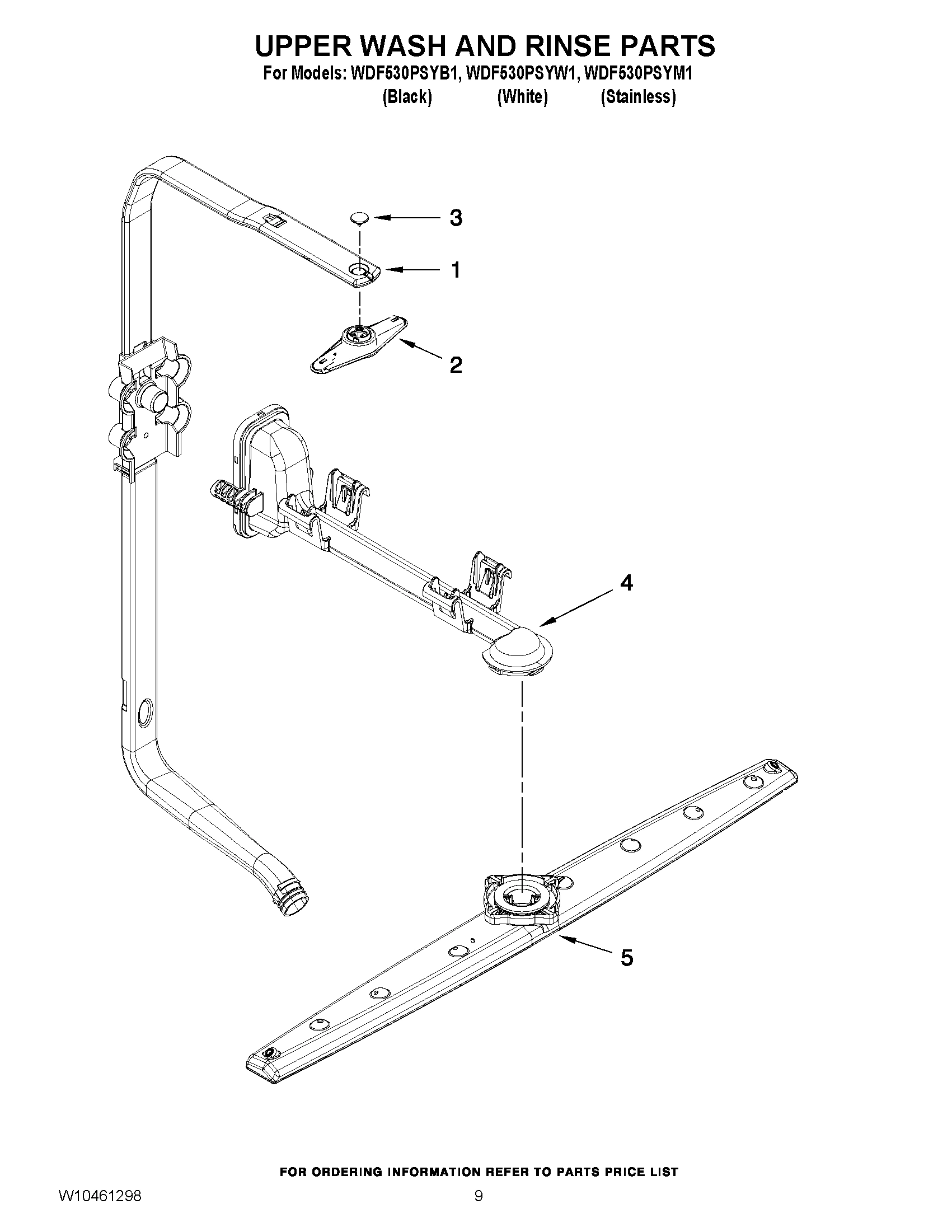 UPPER WASH AND RINSE PARTS

For Models: WDF530PSYB1, WDF530PSYW1, WDF530PSYM1
(Black) (White) (Stainless)

3

1

2

4

5

FOR ORDERING INFORMATION REFER TO PARTS PRICE LIST

W10461298

9