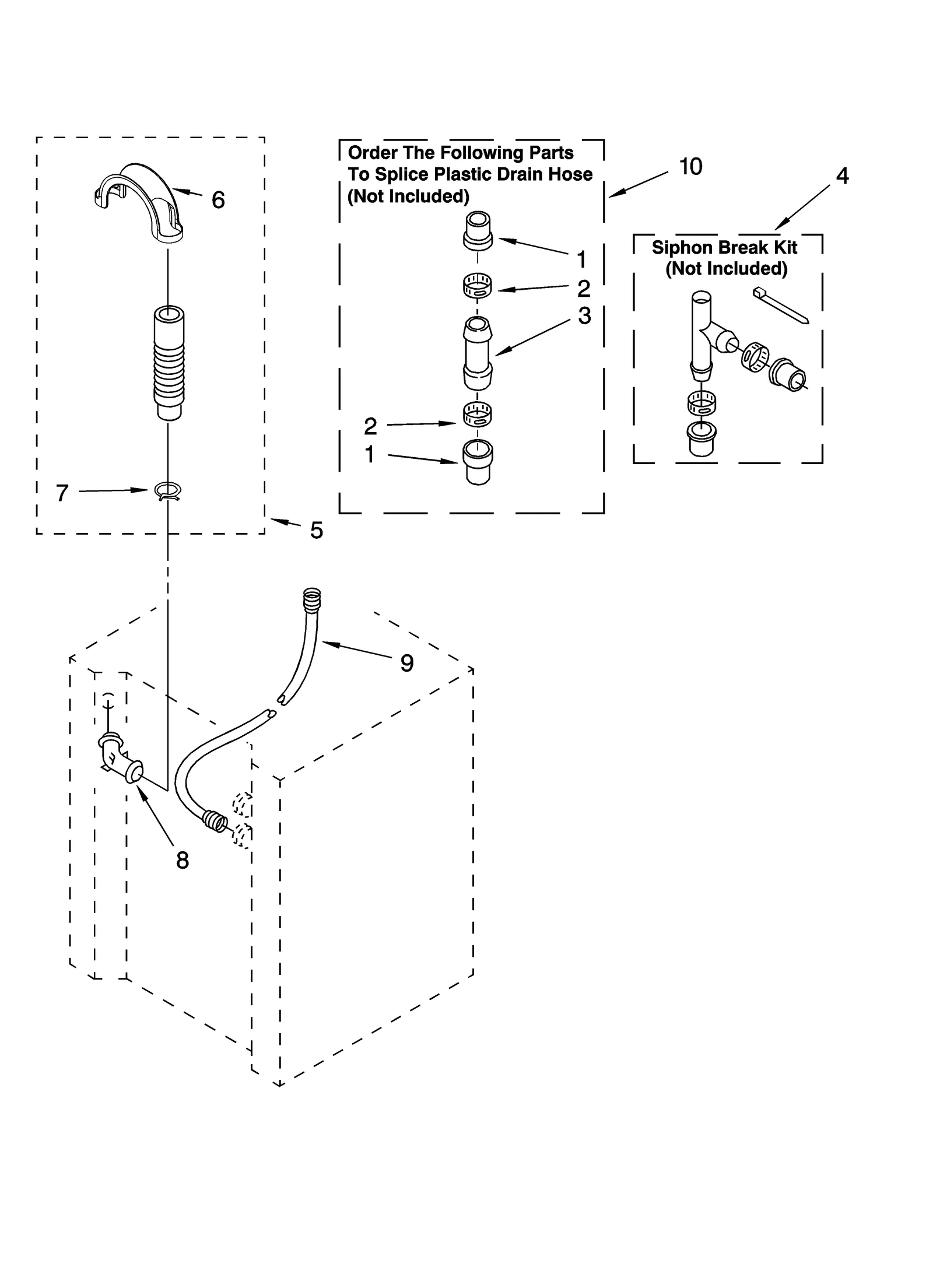 6

7

5

Order The Following Parts To Splice Plastic Drain Hose (Not Included)

10

1

2

3

2

1

4

Siphon Break Kit (Not Included)

9

8