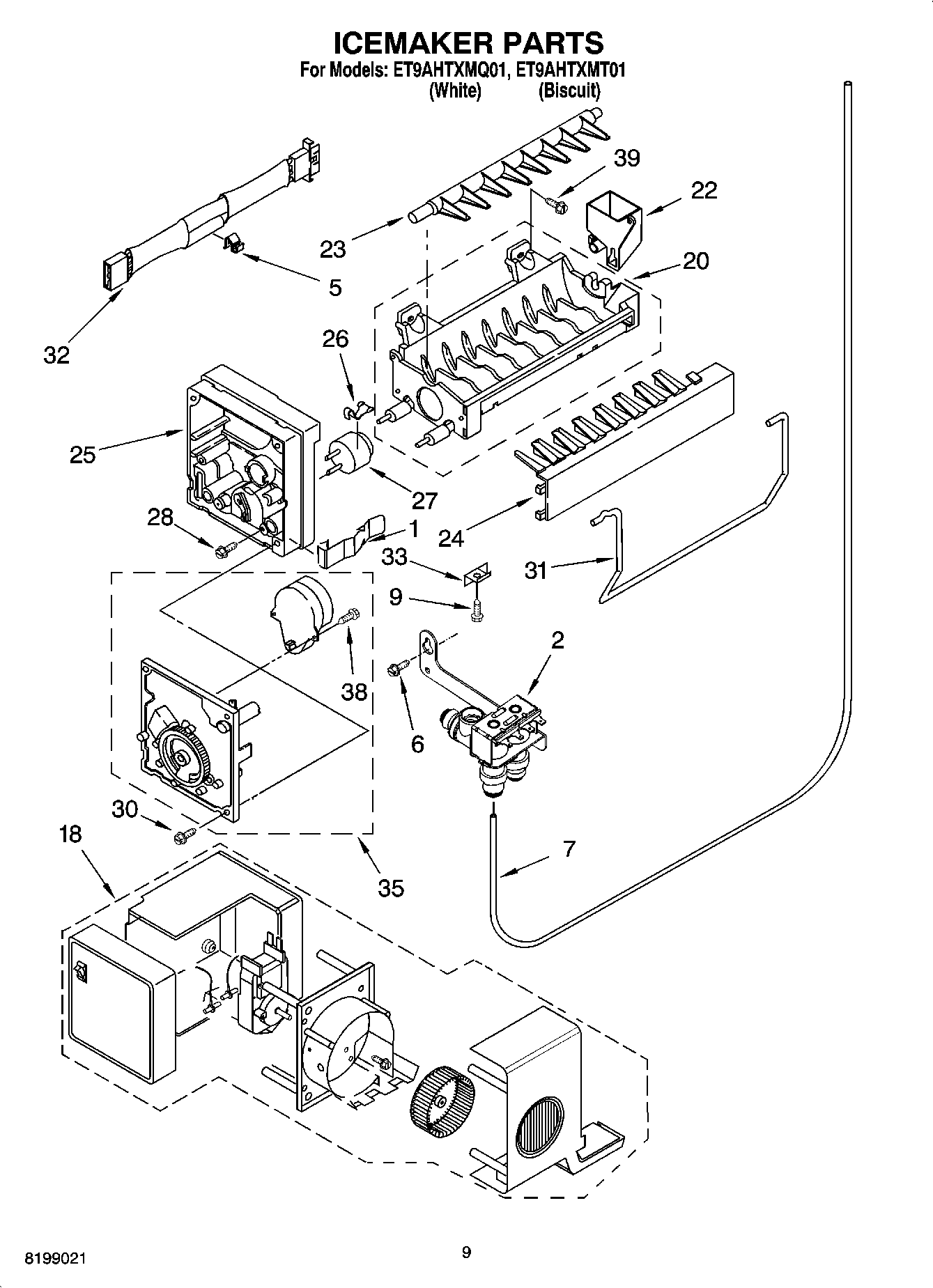 ICEMAKER PARTS
For Models: ET9AHTXMQ01, ET9AHTXMT01
(White) (Biscuit)

39
22
23
20
5
32
26
25
27
28
1
24
33
31
9
2
38
6
30
18
7
35

8199021

9