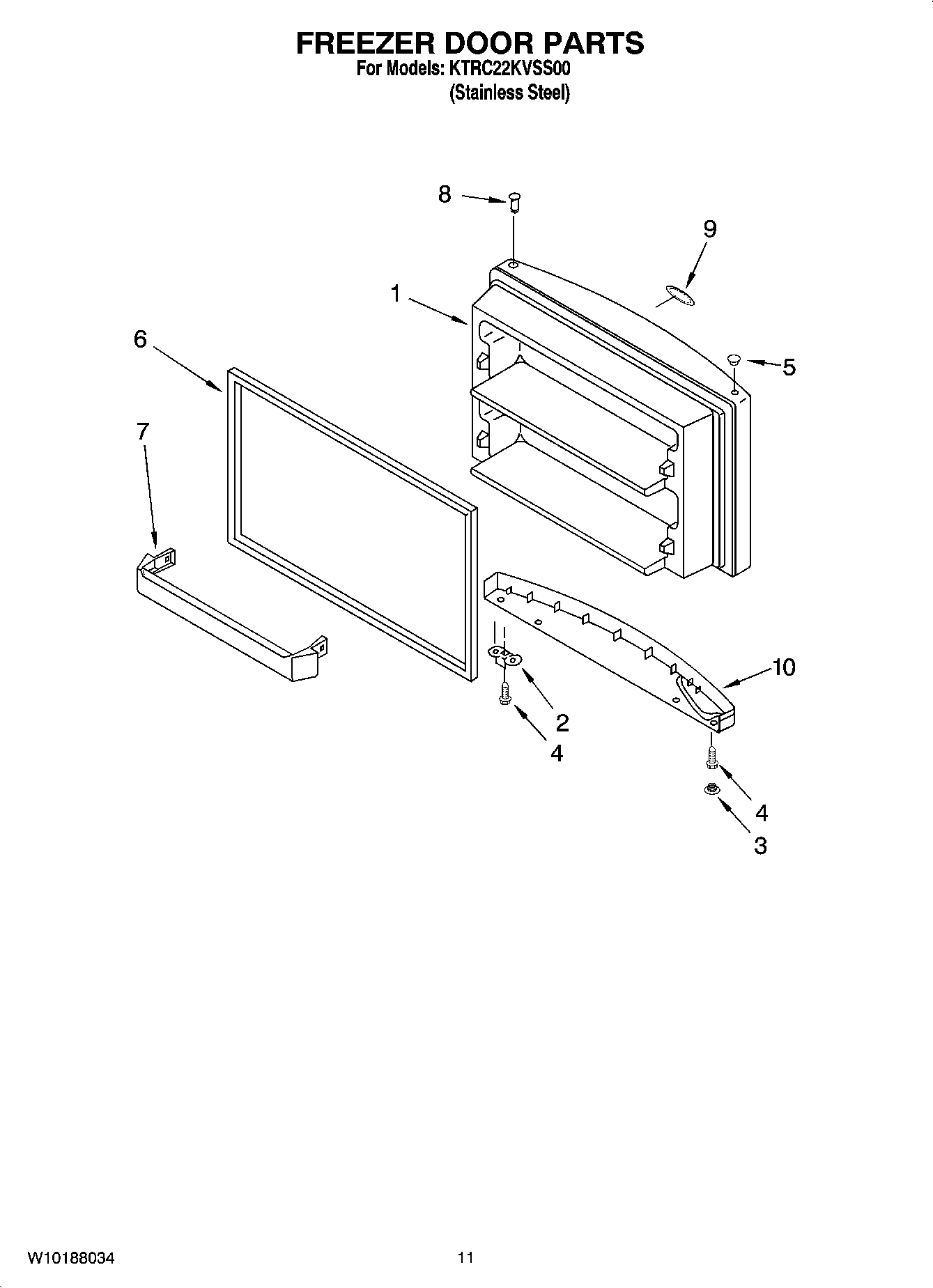 FREEZER DOOR PARTS
For Models: KTRC22KVSS00
(Stainless Steel)

8
9
1
6
5
7
10
2
4
4
3

W10188034

11