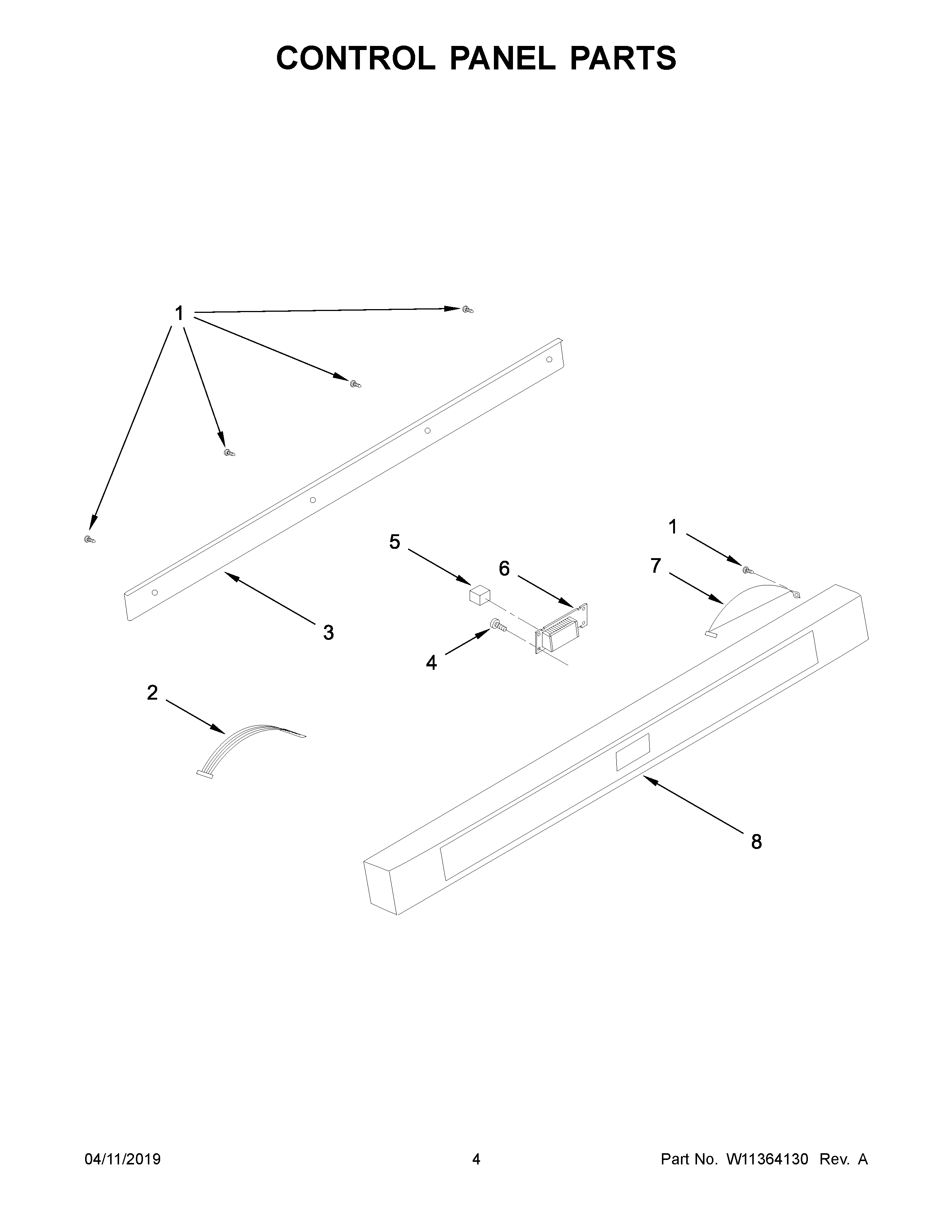 CONTROL PANEL PARTS

1

1

5

6

7

3

4

2

8

04/11/2019

4

Part No. W11364130 Rev. A