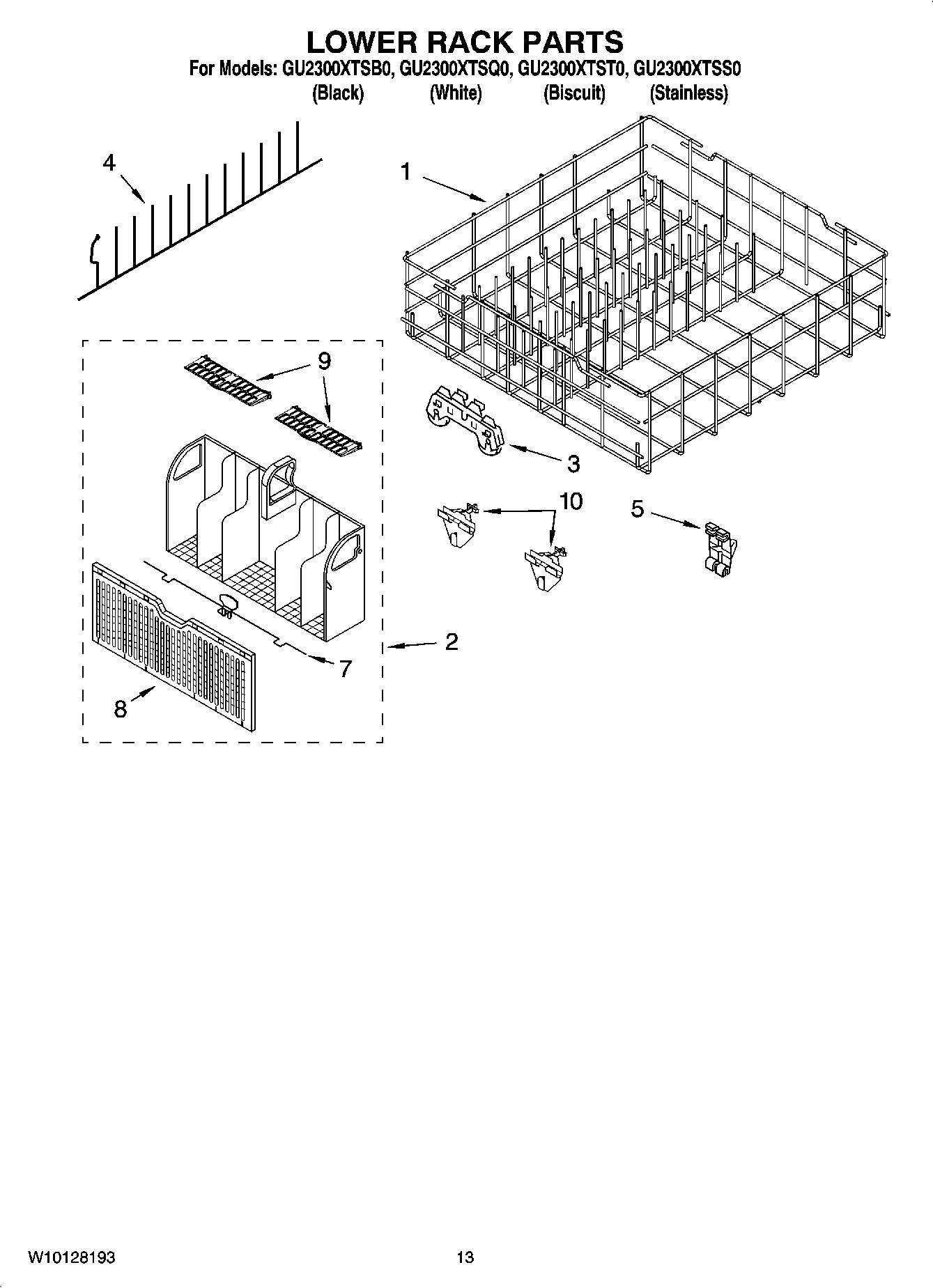 LOWER RACK PARTS
For Models: GU2300XTSB0, GU2300XTSQ0, GU2300XTST0, GU2300XTSS0
(Black) (White) (Biscuit) (Stainless)

4
1
9
9
3
10
5
2
7
8

W10128193
13