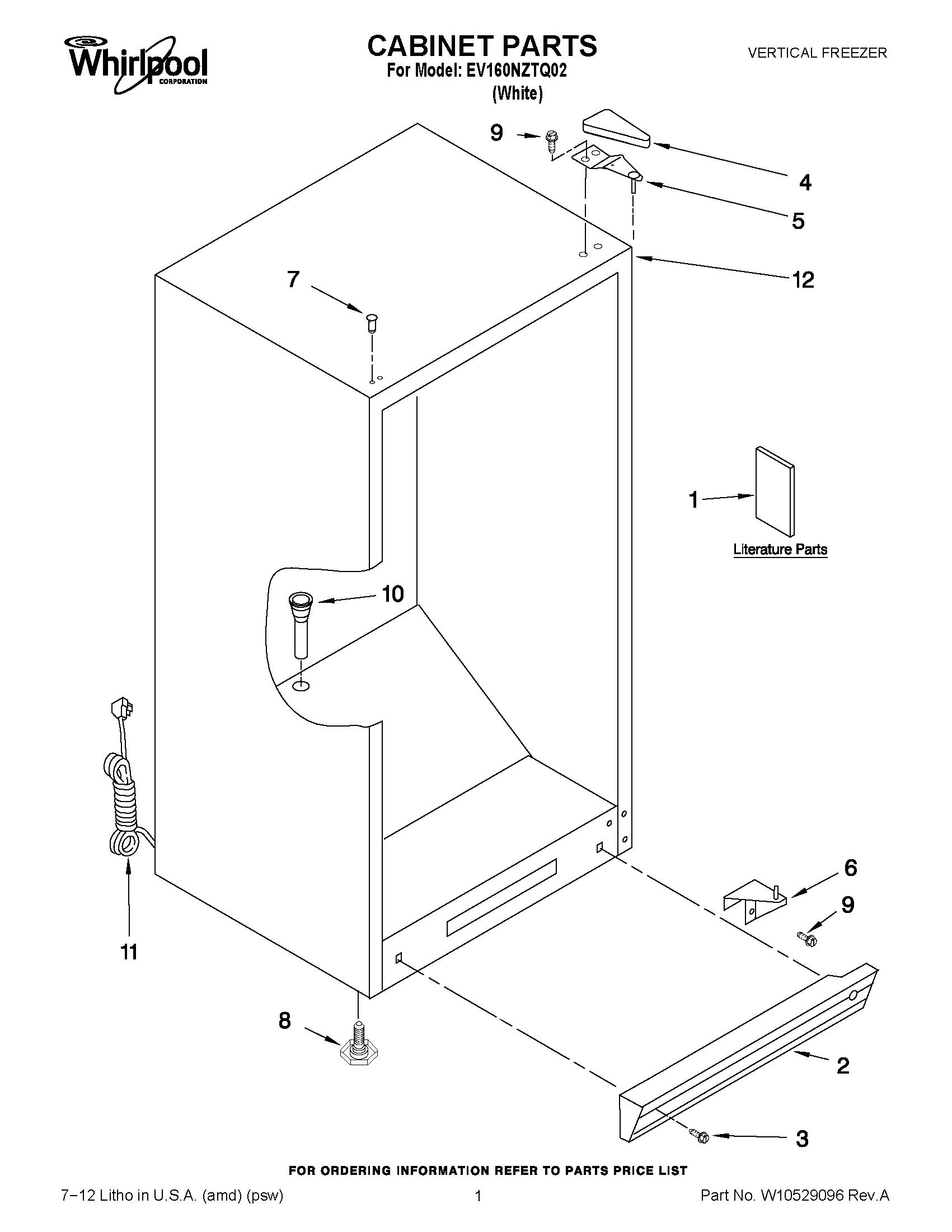 Whirlpool CORPORATION

CABINET PARTS
For Model: EV160NZTQ02
(White)

VERTICAL FREEZER

9
4
5
12
7
1
Literature Parts
10
11
6
9
8
2
3

FOR ORDERING INFORMATION REFER TO PARTS PRICE LIST

7−12 Litho in U.S.A. (amd) (psw)
1
Part No. W10529096 Rev.A