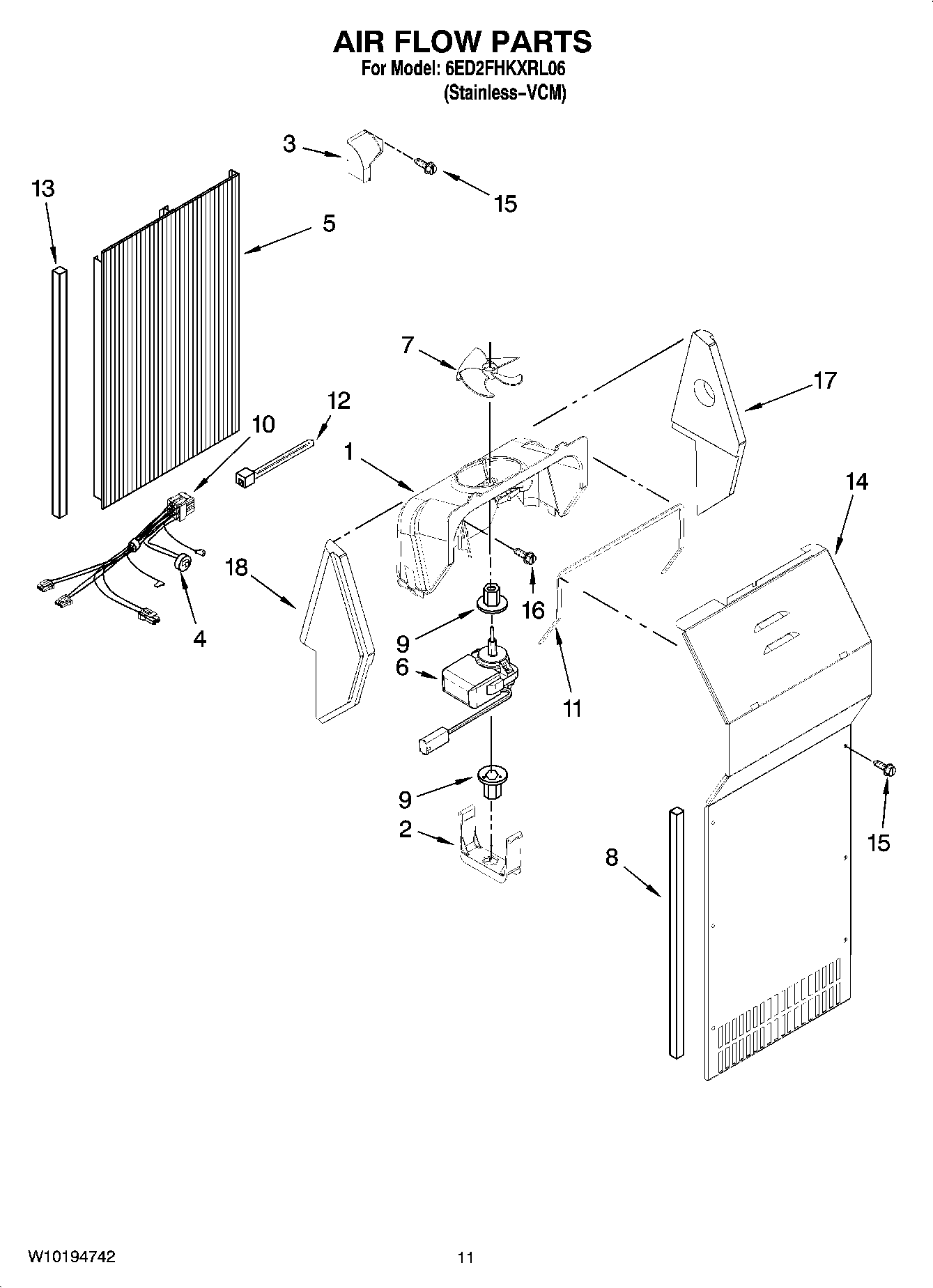 AIR FLOW PARTS
For Model: 6ED2FHKXRL06
(Stainless–VCM)

3
15
13
5
7
17
12
10
1
14
18
16
4
9
6
11
9
2
15
8

W10194742
11