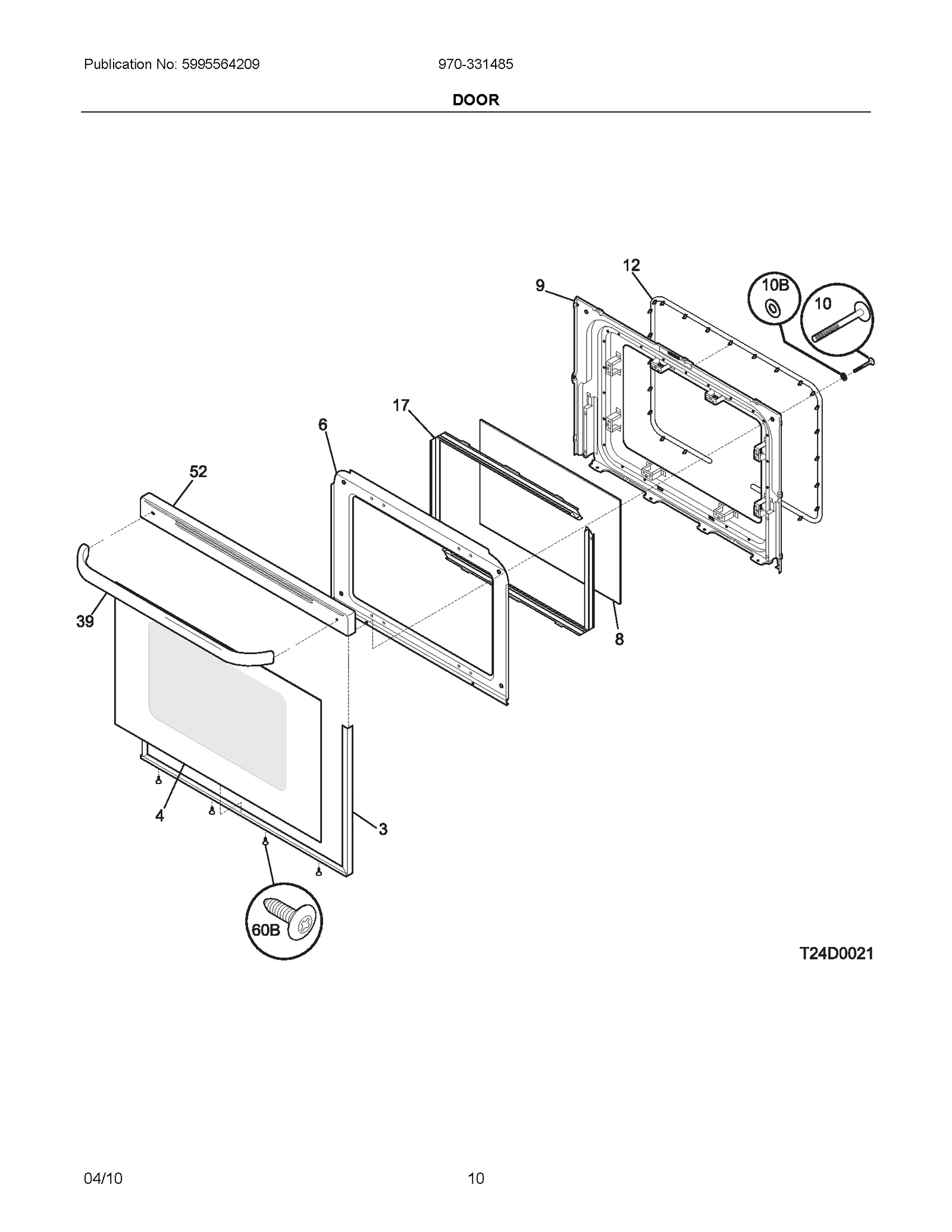 Publication No: 5995564209

970-331485

DOOR

12
9
10B
10
17
6
52
39
8
4
3
60B

T24D0021

04/10

10