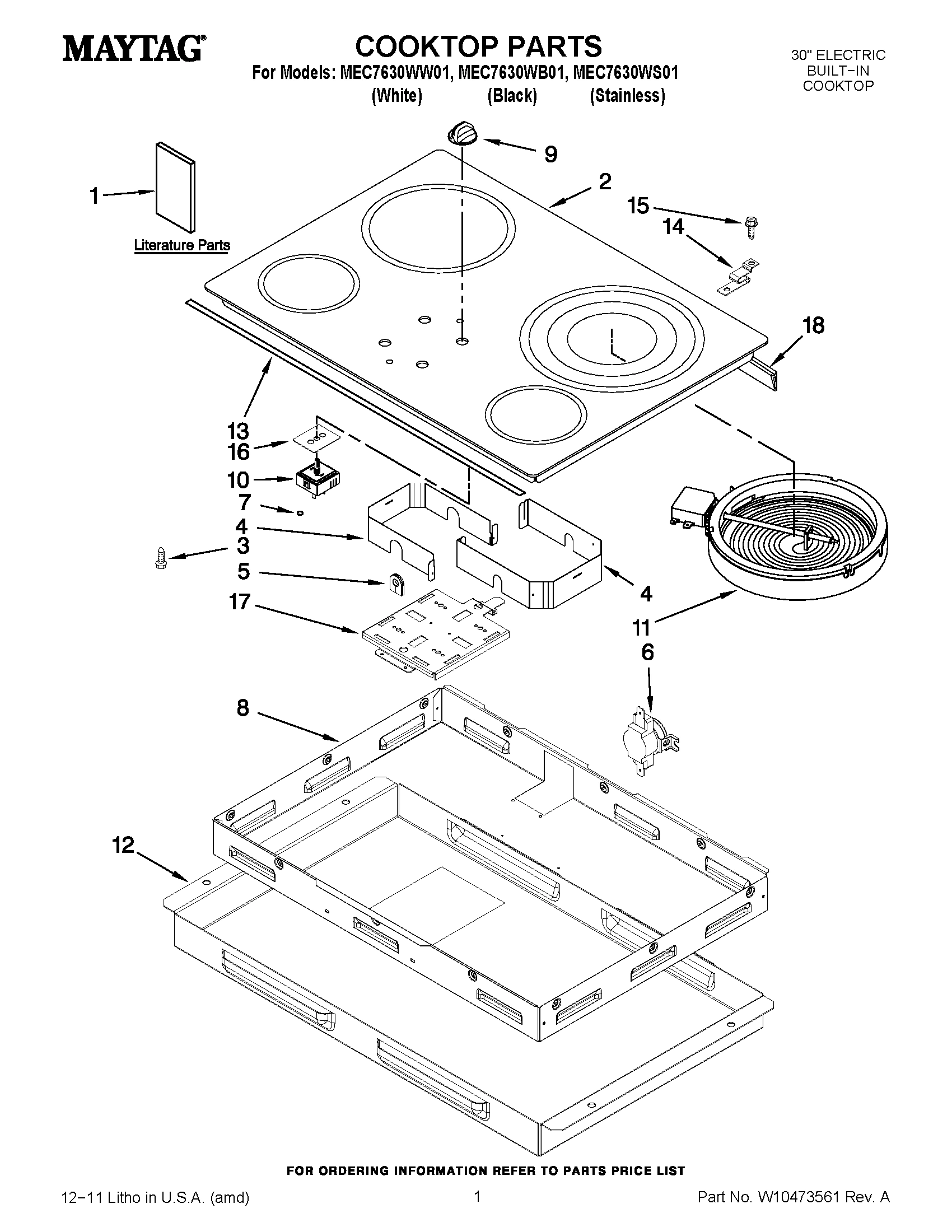 MAYTAG®

COOKTOP PARTS
For Models: MEC7630WW01, MEC7630WB01, MEC7630WS01
(White) (Black) (Stainless)

30" ELECTRIC
BUILT−IN
COOKTOP

1
Literature Parts
9
2
15
14
18
13
16
10
7
4
3
5
17
4
11
6
8
12

FOR ORDERING INFORMATION REFER TO PARTS PRICE LIST

12−11 Litho in U.S.A. (amd)

1

Part No. W10473561 Rev. A