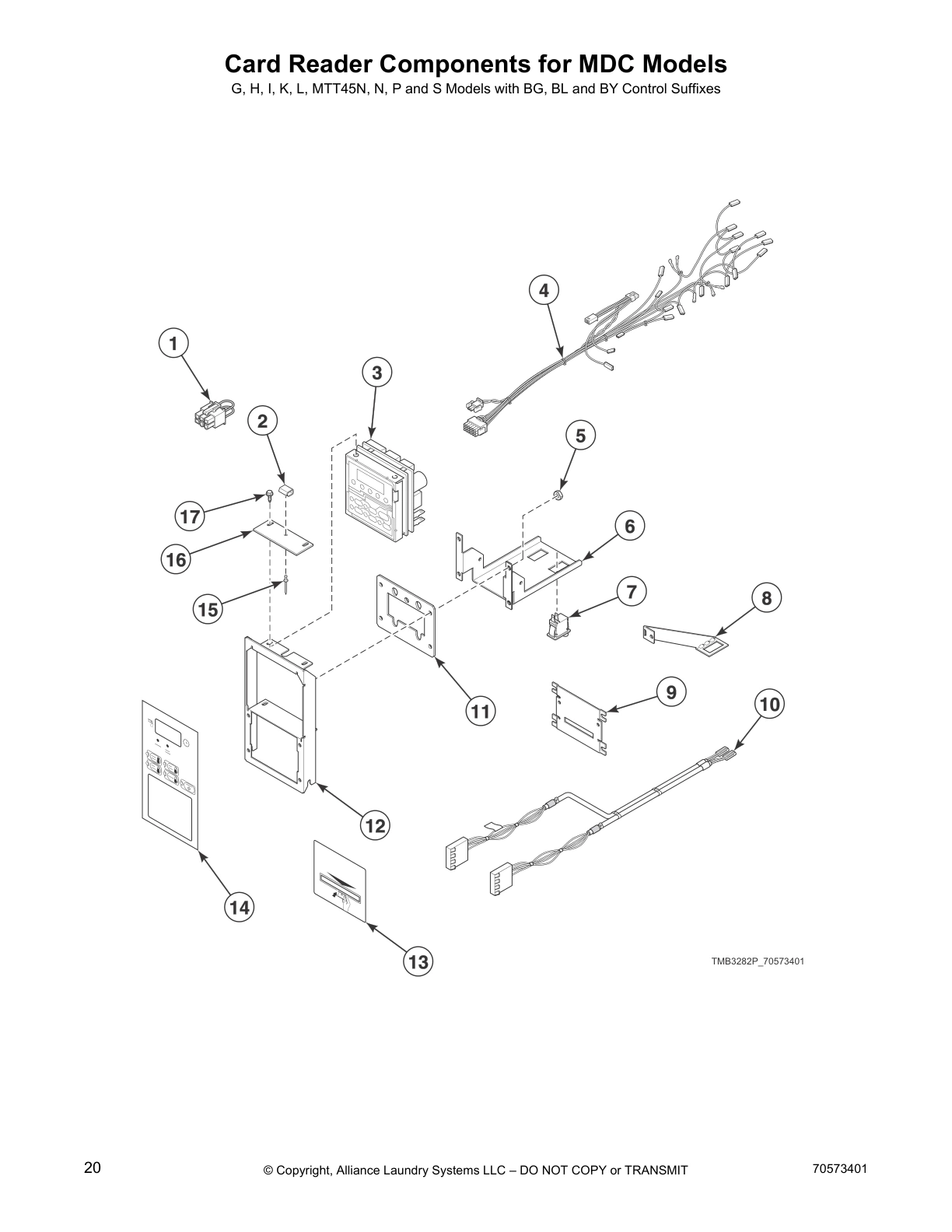 Card Reader Components for MDC Models
G, H, I, K, L, MTT45N, N, P and S Models with BG, BL and BY Control Suffixes

4
1
3
2
5
17
6
16
7
8
15
11
9
10
12
14
13
TMB3282P_70573401

20
© Copyright, Alliance Laundry Systems LLC – DO NOT COPY or TRANSMIT
70573401