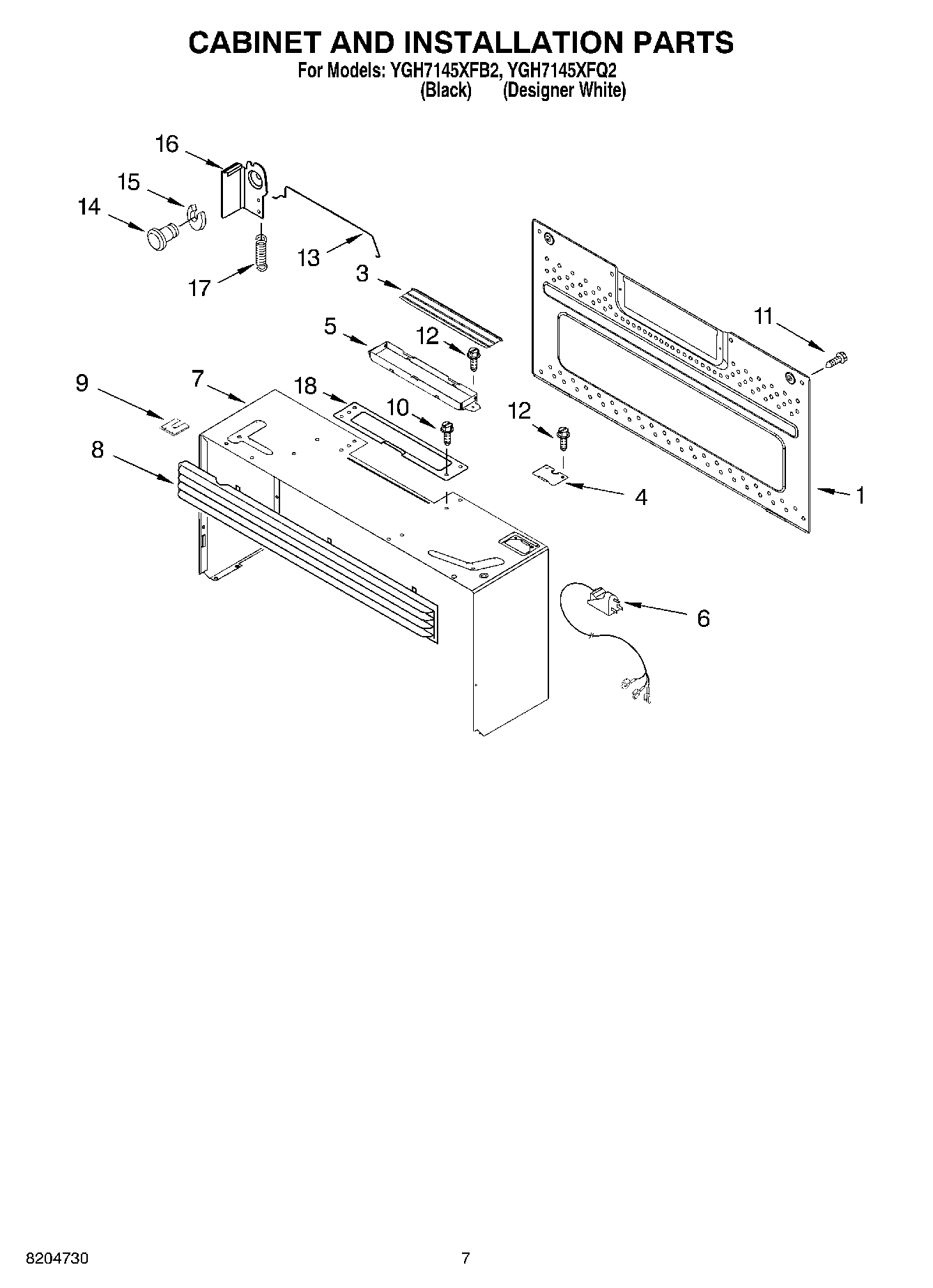 CABINET AND INSTALLATION PARTS
For Models: YGH7145XFB2, YGH7145XFQ2
(Black) (Designer White)

16
15
14
13
17
3
5
12
11
9
7
18
10
12
8
4
1
6

8204730
7