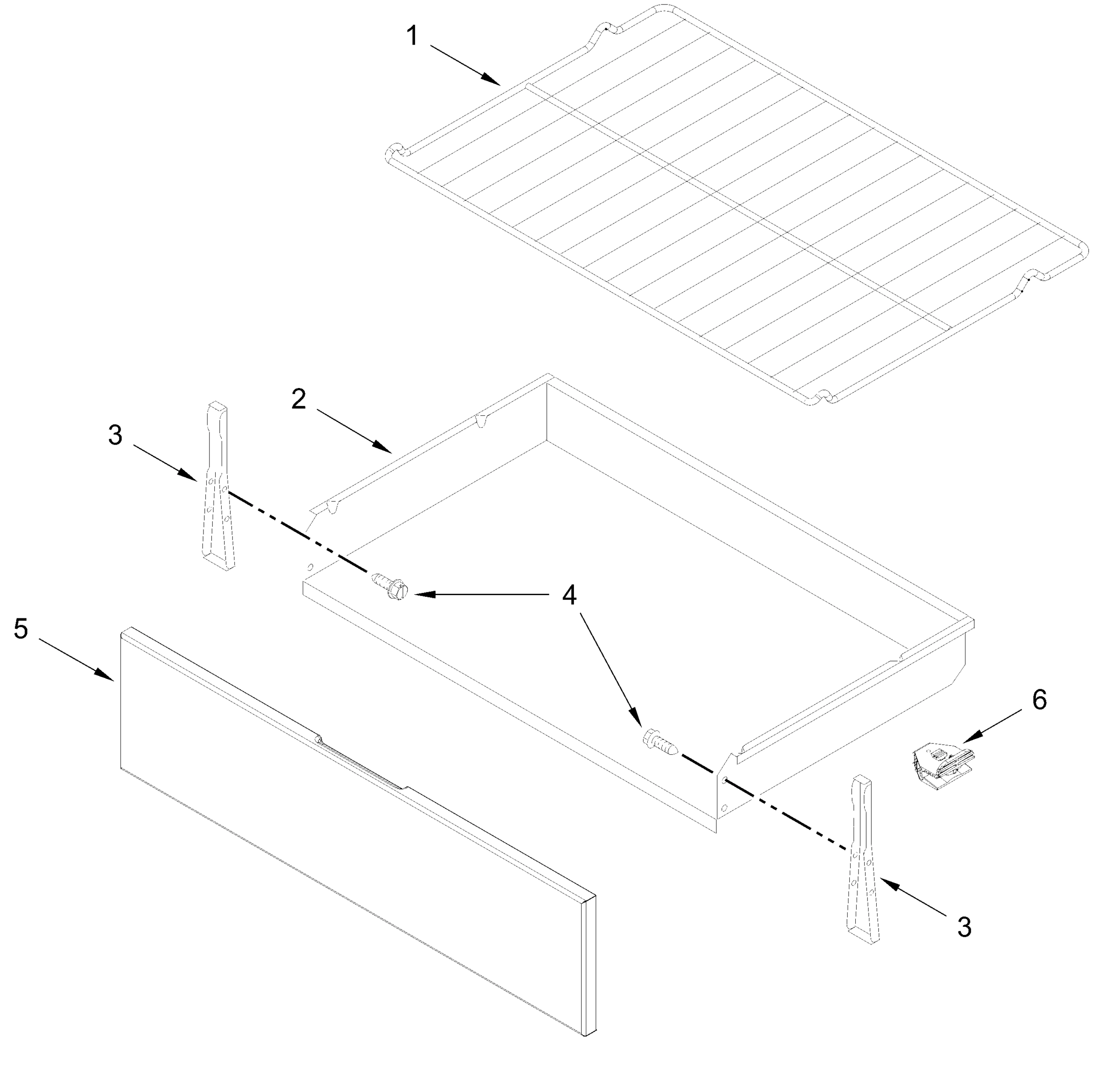 1

2

3

4

5

6

3