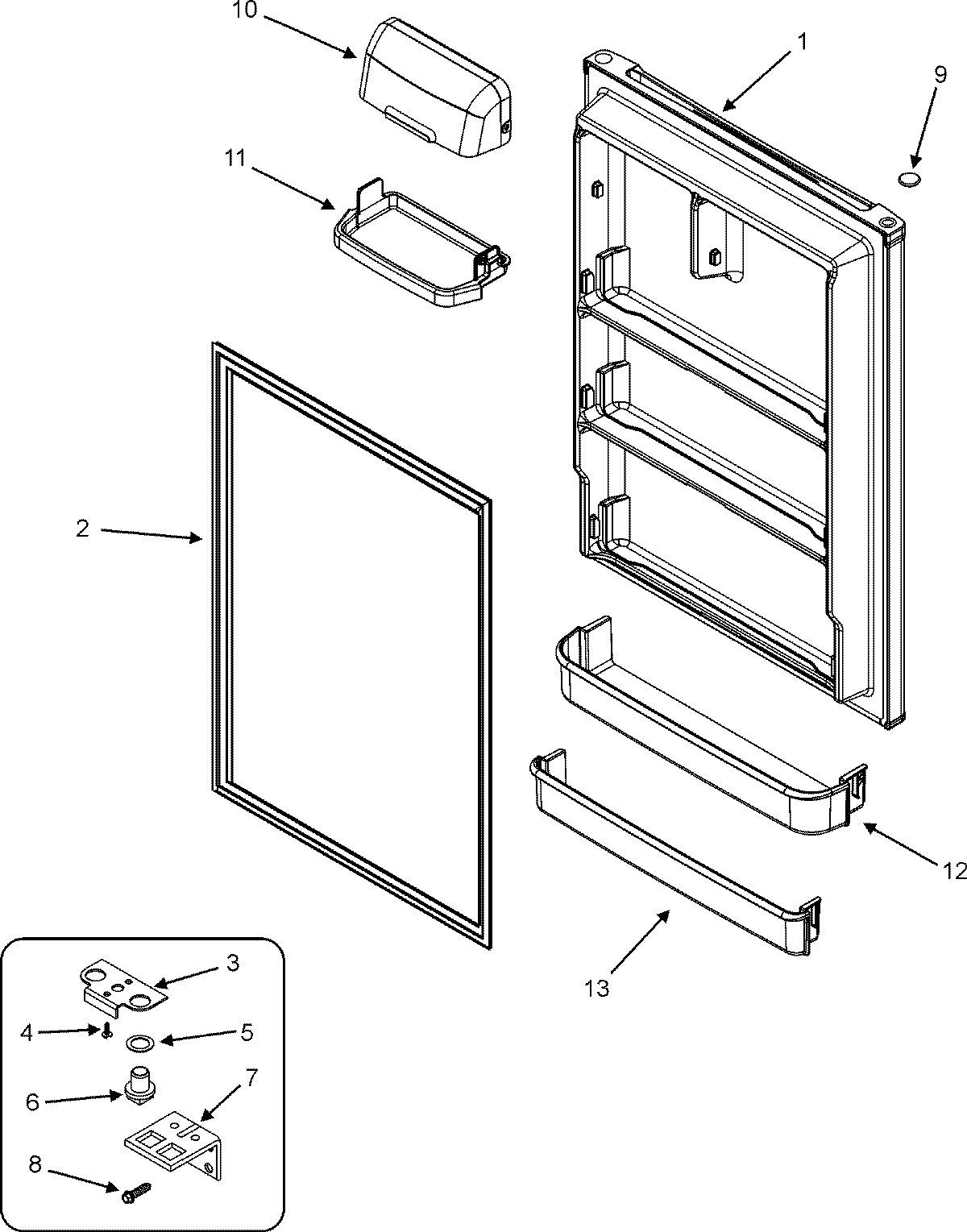 10
1
9
11
2
12
13
3
4
5
6
7
8