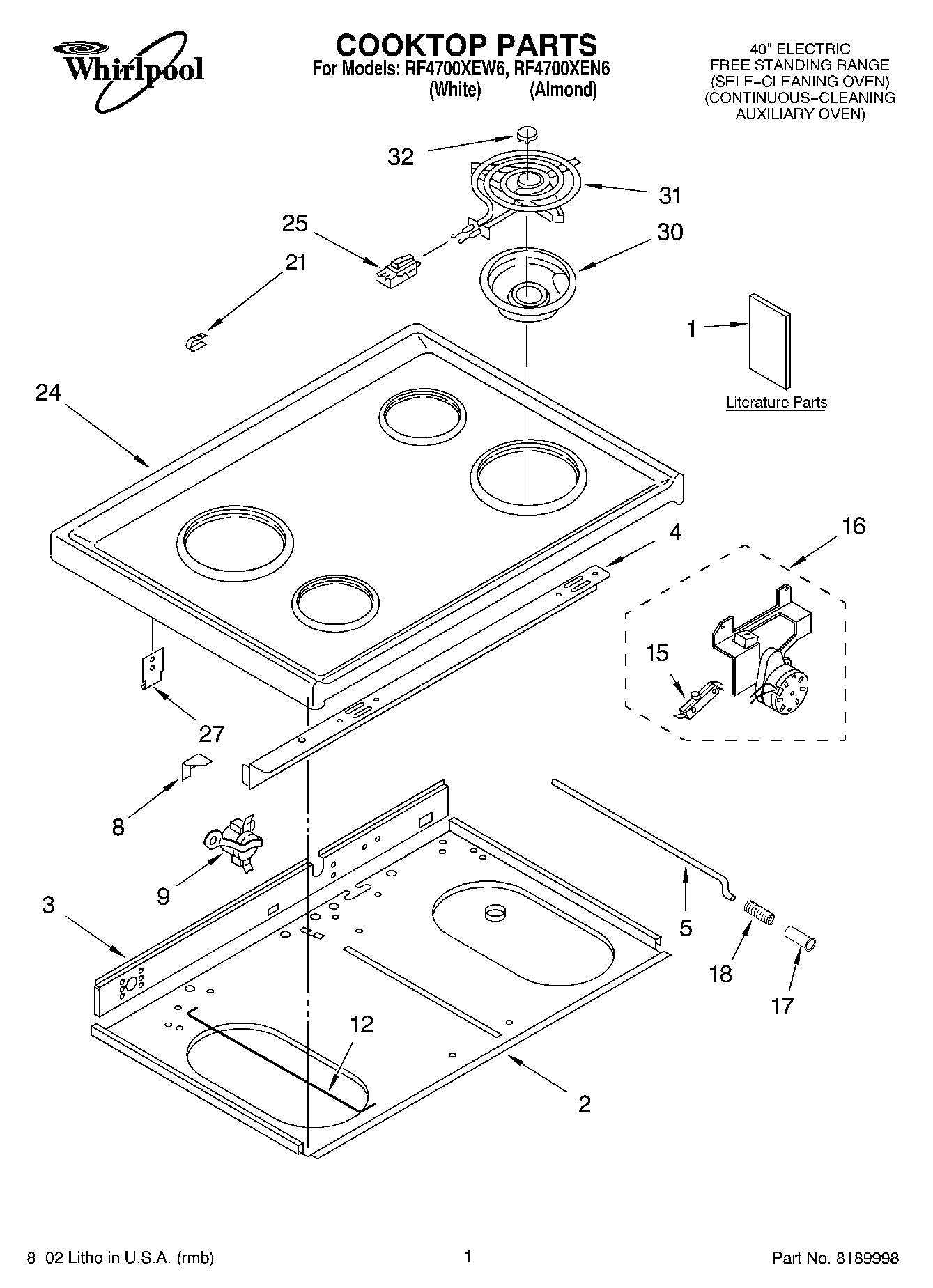 Whirlpool

COOKTOP PARTS
For Models: RF4700XEW6, RF4700XEN6
(White) (Almond)

40" ELECTRIC
FREE STANDING RANGE
(SELF–CLEANING OVEN)
(CONTINUOUS–CLEANING
AUXILIARY OVEN)

32
31
25
30
21
1
Literature Parts
24
4
16
15
27
8
9
3
5
18
17
12
2

8–02 Litho in U.S.A. (rmb)

1

Part No. 8189998