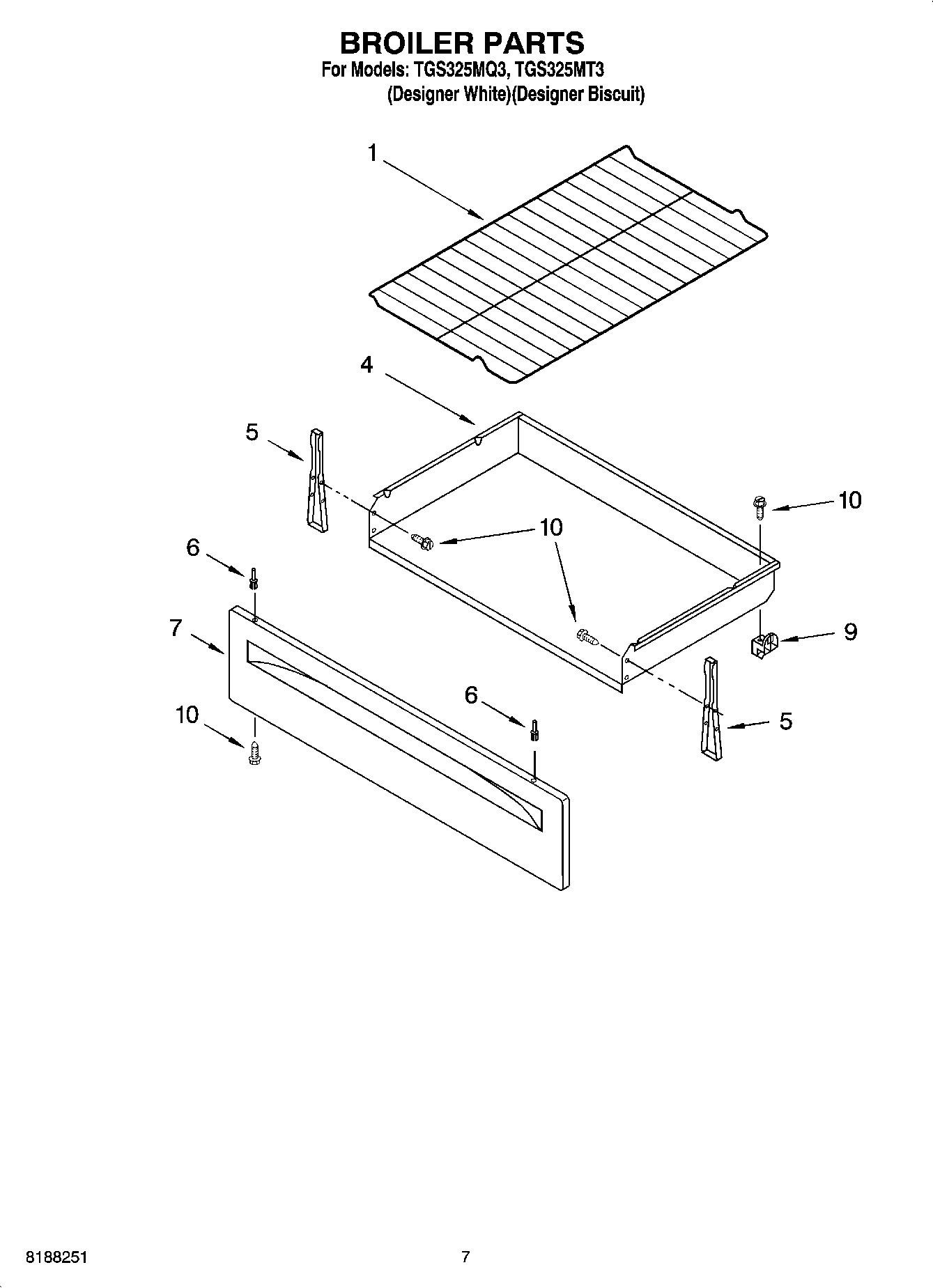 BROILER PARTS
For Models: TGS325MQ3, TGS325MT3
(Designer White)(Designer Biscuit)

1
4
5
10
10
6
7
9
6
10
5

8188251
7