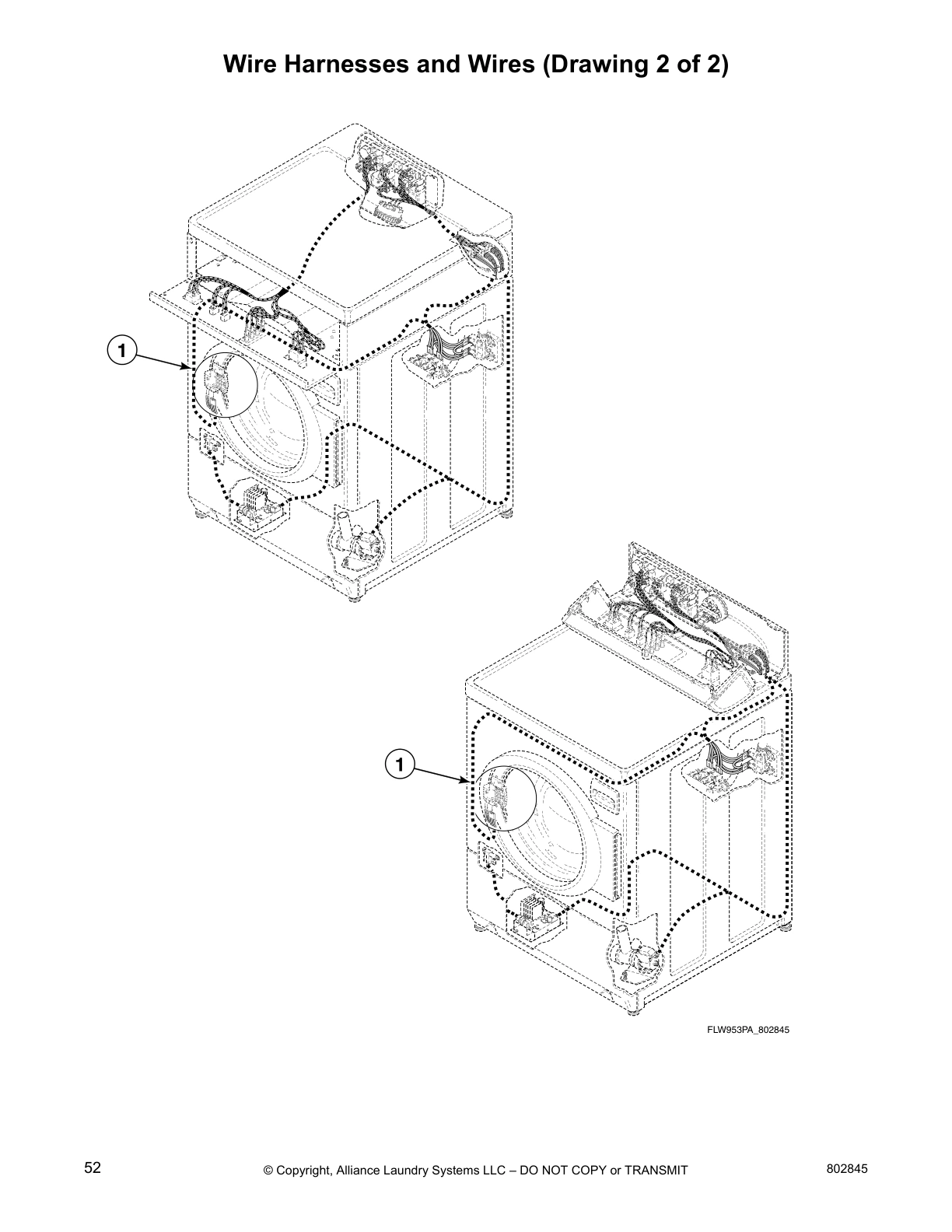 Wire Harnesses and Wires (Drawing 2 of 2)

1

1

FLW953PA_802845

52

© Copyright, Alliance Laundry Systems LLC – DO NOT COPY or TRANSMIT

802845